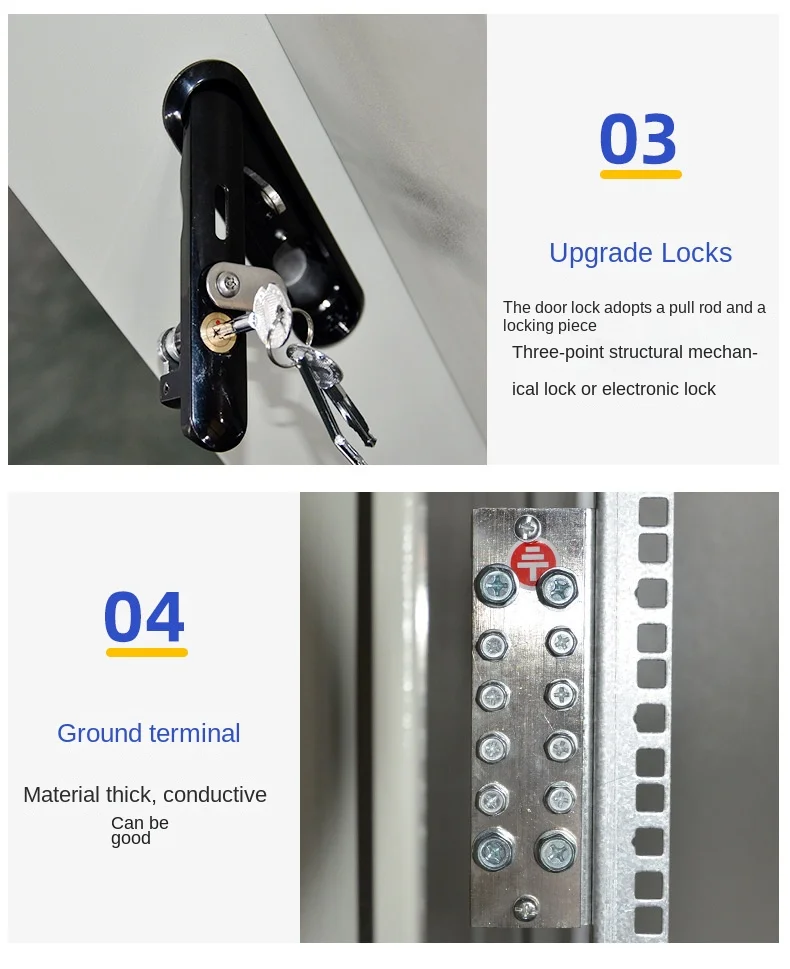 03

Upgrade Locks

The door lock adopts a pull rod and a locking piece

Three-point structural mechanical lock or electronic lock

04

Ground terminal

Material thick, conductive

Can be good