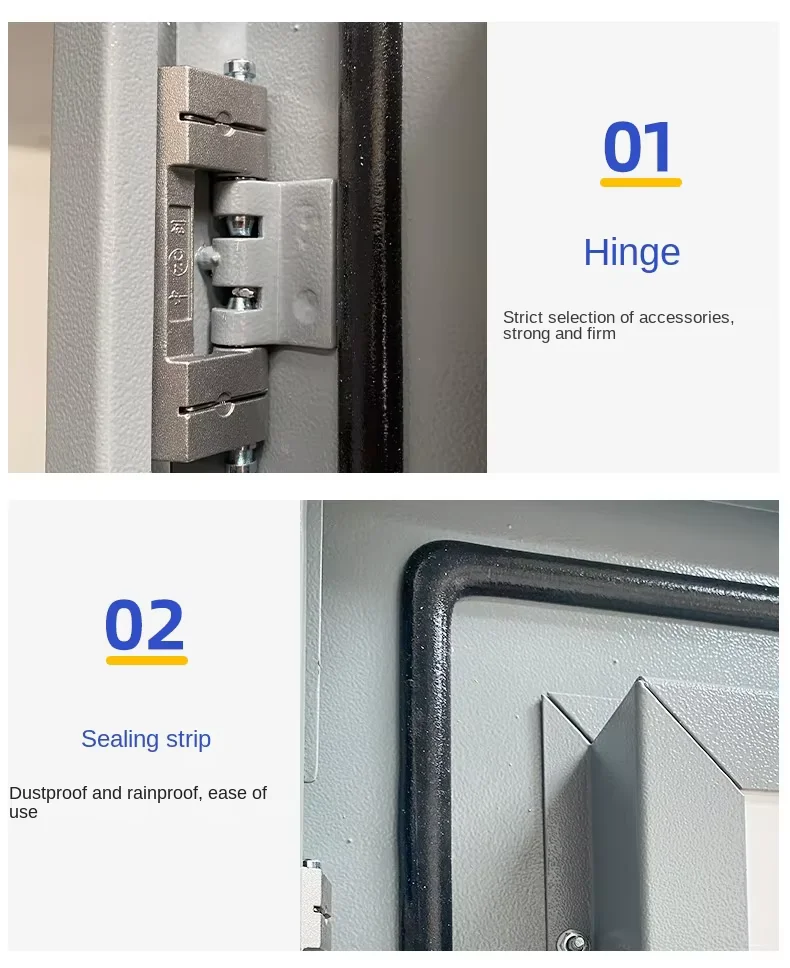 01

Hinge

Strict selection of accessories, strong and firm

02

Sealing strip

Dustproof and rainproof, ease of use