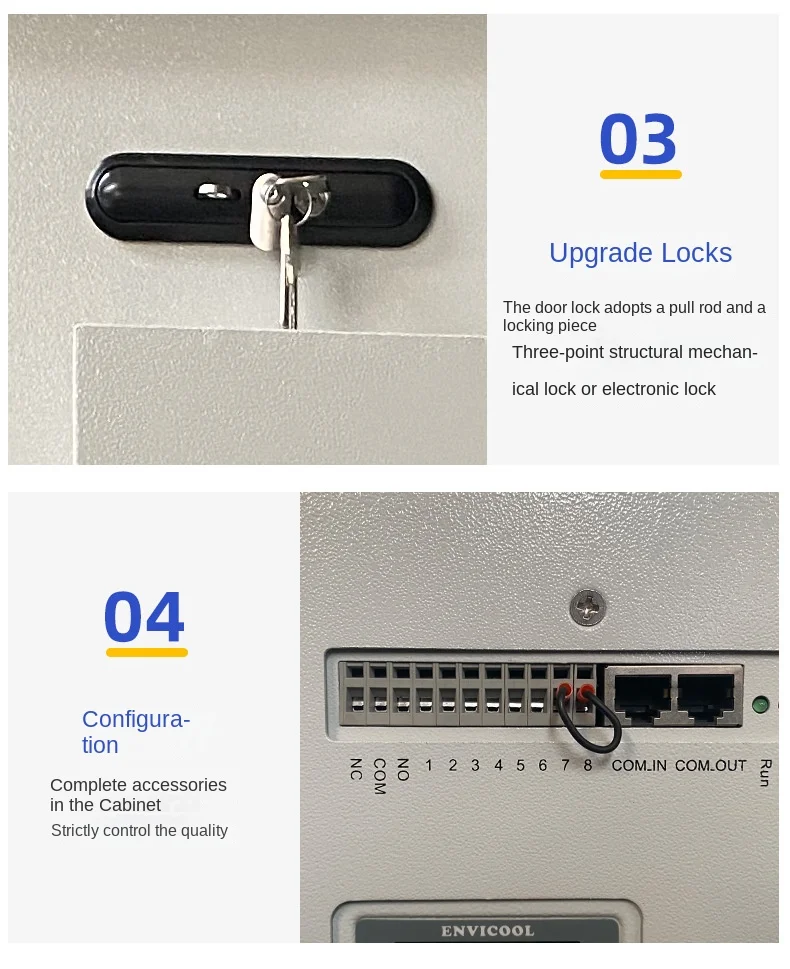 03

Upgrade Locks

The door lock adopts a pull rod and a locking piece

Three-point structural mechanical lock or electronic lock

04

Configuration

Complete accessories in the Cabinet

Strictly control the quality

NC COM NO 1 2 3 4 5 6 7 8 COM_IN COM_OUT Run

ENVICOOL