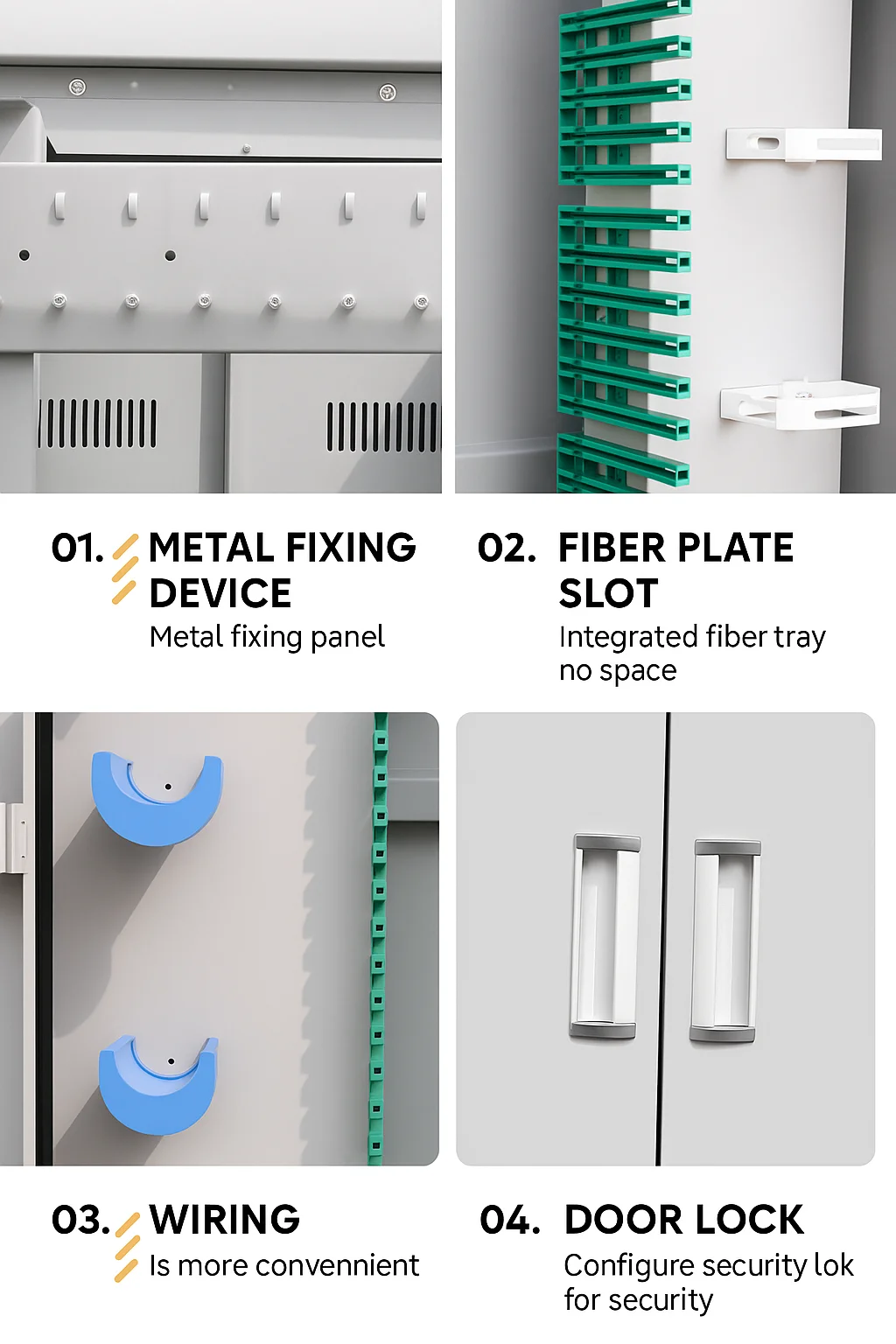 01.

METAL FIXING DEVICE

Metal fixing panel

02. FIBER PLATE SLOT

Integrated fiber tray no space

03.

WIRING

Is more convennient

04. DOOR LOCK

Configure security lok for security