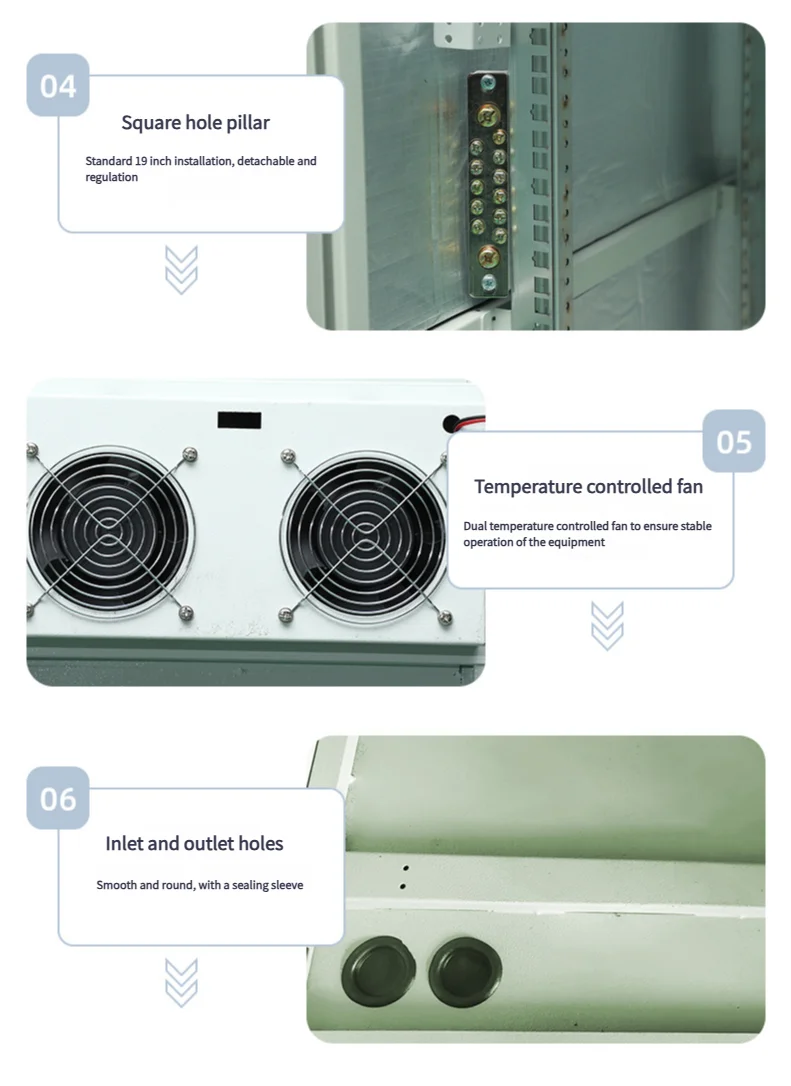 04

Square hole pillar

Standard 19 inch installation, detachable and regulation

05

Temperature controlled fan

Dual temperature controlled fan to ensure stable operation of the equipment

06

Inlet and outlet holes

Smooth and round, with a sealing sleeve