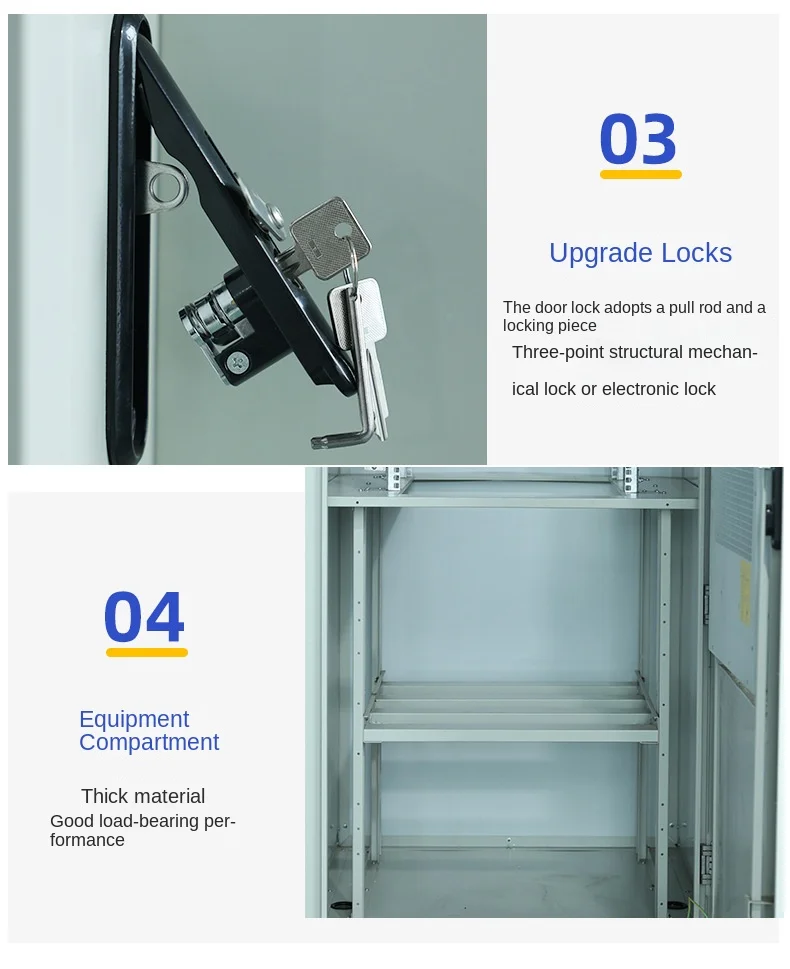 03

Upgrade Locks

The door lock adopts a pull rod and a locking piece

Three-point structural mechanical lock or electronic lock

04

Equipment Compartment

Thick material

Good load-bearing performance