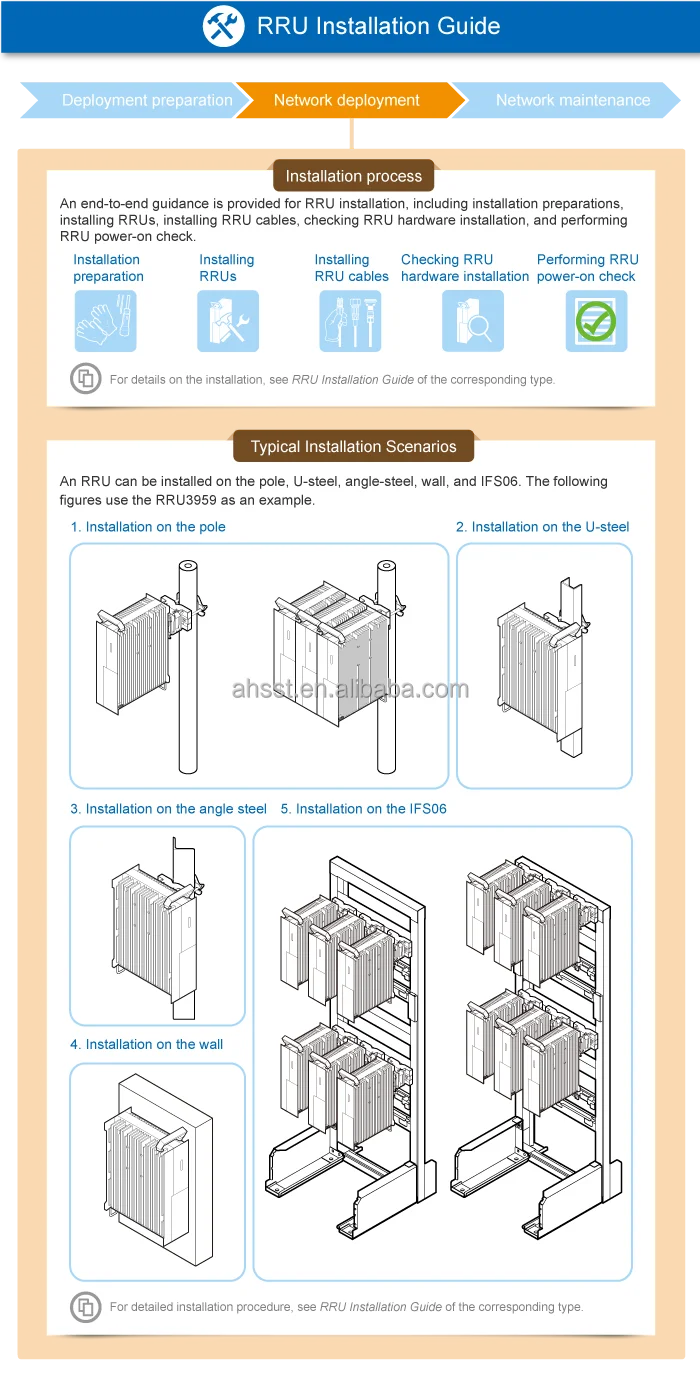 RRU Installation Guide

Deployment preparation
Network deployment
Network maintenance

Installation process

An end-to-end guidance is provided for RRU installation, including installation preparations, installing RRUs, installing RRU cables, checking RRU hardware installation, and performing RRU power-on check.

Installation preparation
Installing RRUs
Installing RRU cables
Checking RRU hardware installation
Performing RRU power-on check

For details on the installation, see RRU Installation Guide of the corresponding type.

Typical Installation Scenarios

An RRU can be installed on the pole, U-steel, angle-steel, wall, and IFS06. The following figures use the RRU3959 as an example.

1. Installation on the pole
2. Installation on the U-steel

ahsst.en.alibaba.com

3. Installation on the angle steel
5. Installation on the IFS06

4. Installation on the wall

For detailed installation procedure, see RRU Installation Guide of the corresponding type.