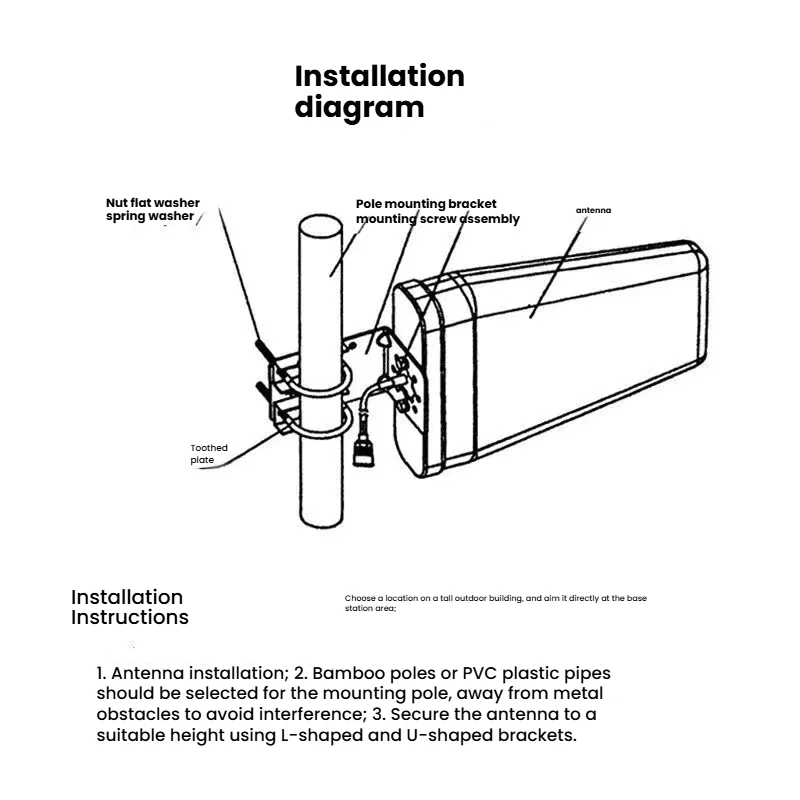 Installation diagram

Nut flat washer
spring washer

Pole mounting bracket
mounting screw assembly

antenna

Toothed plate

Installation Instructions

Choose a location on a tall outdoor building, and aim it directly at the base station area;

1. Antenna installation; 2. Bamboo poles or PVC plastic pipes should be selected for the mounting pole, away from metal obstacles to avoid interference; 3. Secure the antenna to a suitable height using L-shaped and U-shaped brackets.