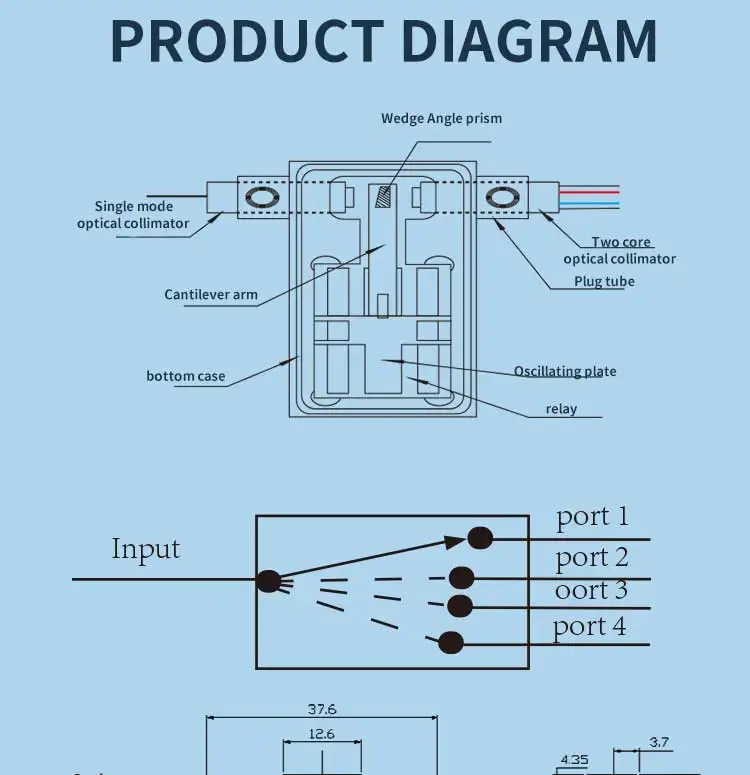 PRODUCT DIAGRAM

Wedge Angle prism

Single mode optical collimator

Two core optical collimator

Plug tube

Cantilever arm

bottom case

Oscillating plate

relay

Input

port 1

port 2

oort 3

port 4

37.6

12.6

3.7

4.35