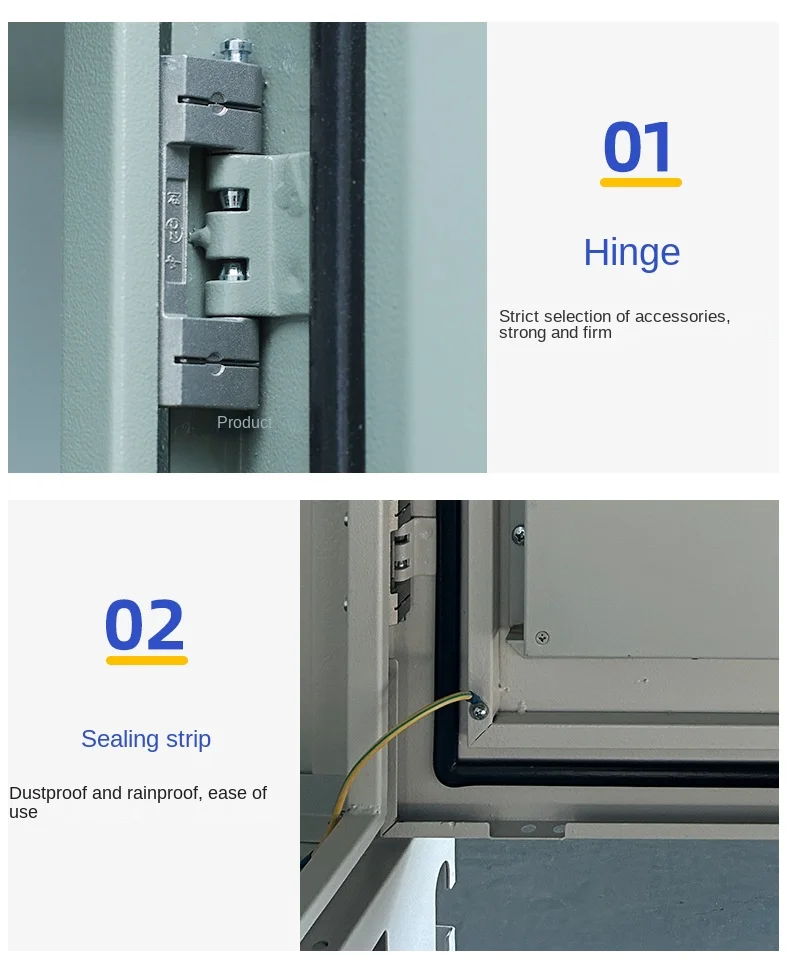 Product

01

Hinge

Strict selection of accessories, strong and firm

02

Sealing strip

Dustproof and rainproof, ease of use