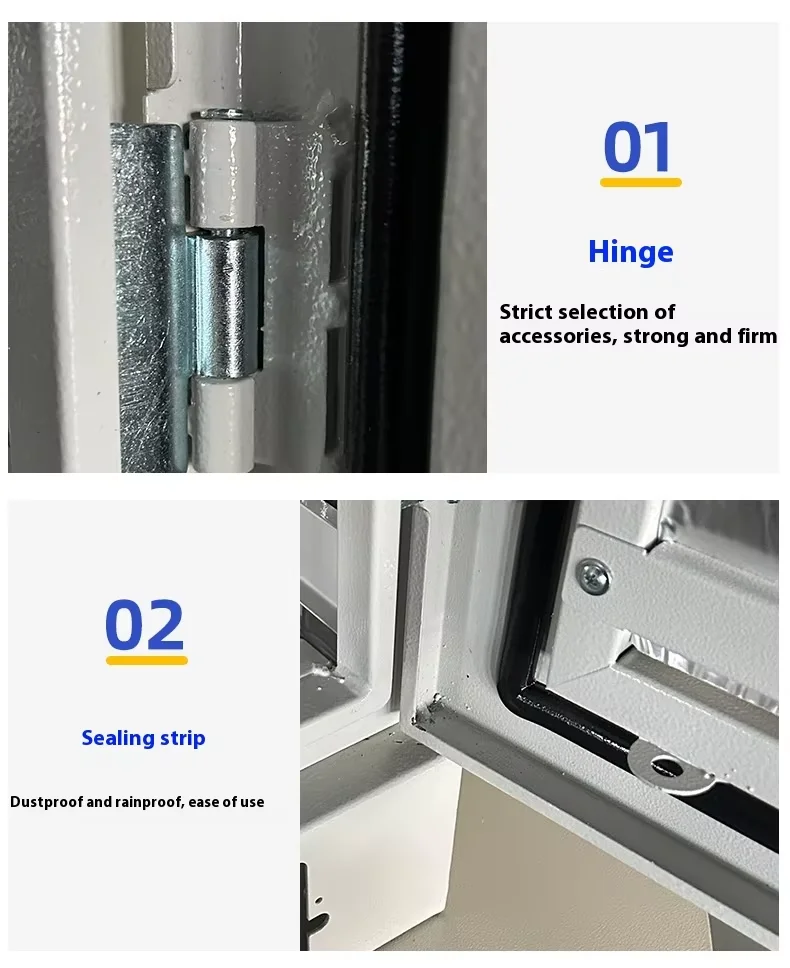 01

Hinge

Strict selection of accessories, strong and firm

02

Sealing strip

Dustproof and rainproof, ease of use