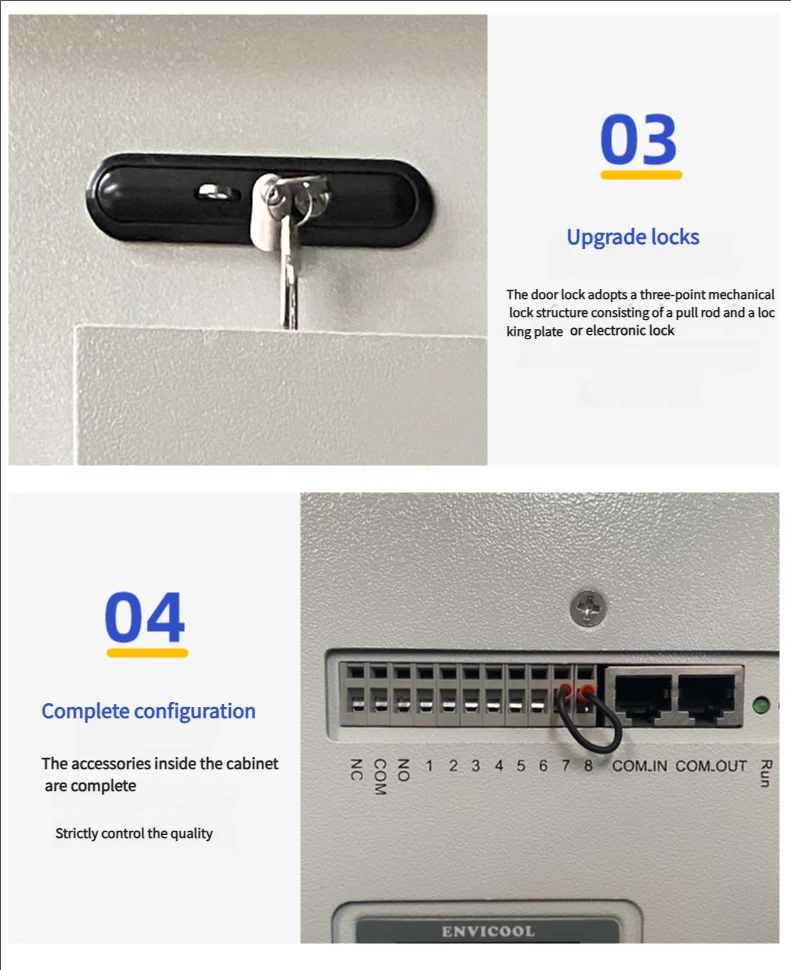 03

Upgrade locks

The door lock adopts a three-point mechanical lock structure consisting of a pull rod and a loc king plate or electronic lock

04

Complete configuration

The accessories inside the cabinet are complete

Strictly control the quality

NC COM NO 1 2 3 4 5 6 7 8 COM_IN COM_OUT Run

ENVICOOL