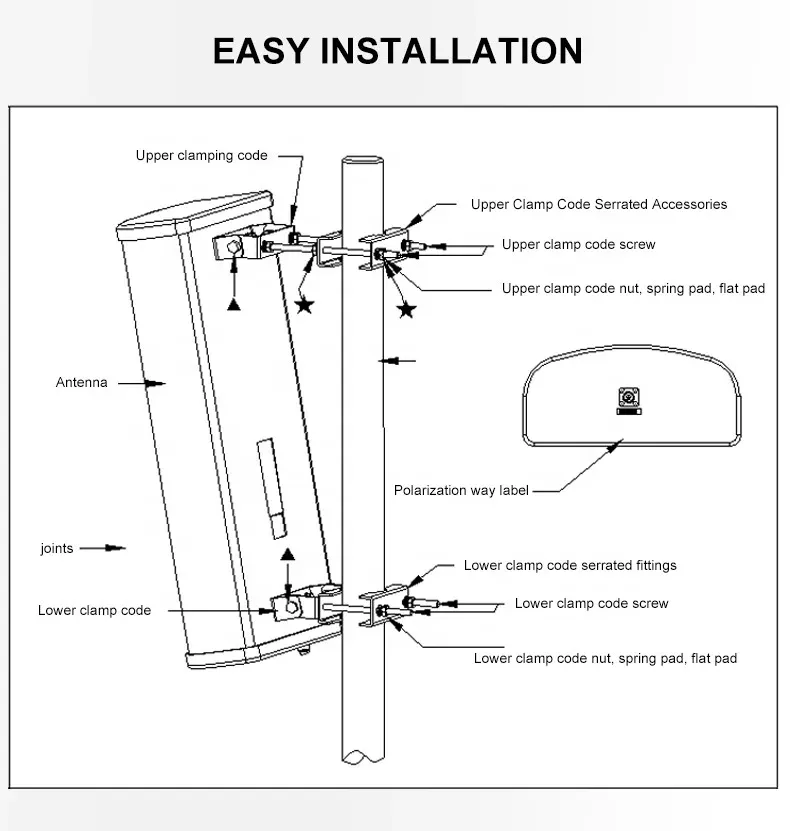 EASY INSTALLATION

Upper clamping code

Upper Clamp Code Serrated Accessories

Upper clamp code screw

Upper clamp code nut, spring pad, flat pad

Antenna

Polarization way label

joints

Lower clamp code serrated fittings

Lower clamp code

Lower clamp code screw

Lower clamp code nut, spring pad, flat pad