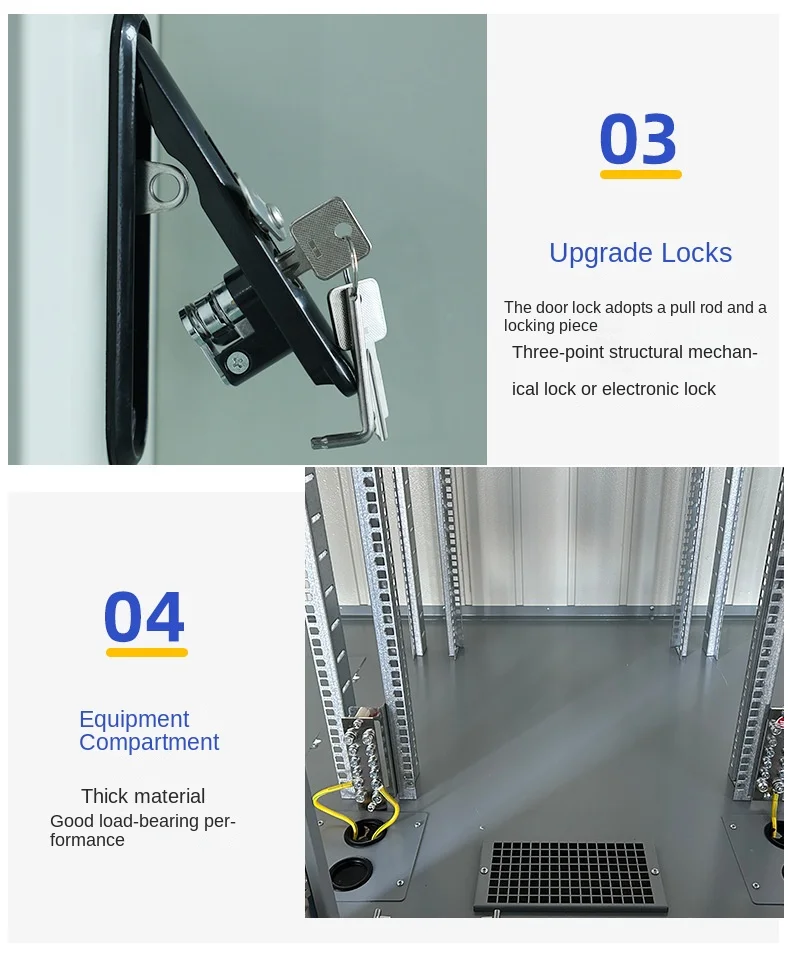 03

Upgrade Locks

The door lock adopts a pull rod and a locking piece

Three-point structural mechanical lock or electronic lock

04

Equipment Compartment

Thick material

Good load-bearing performance