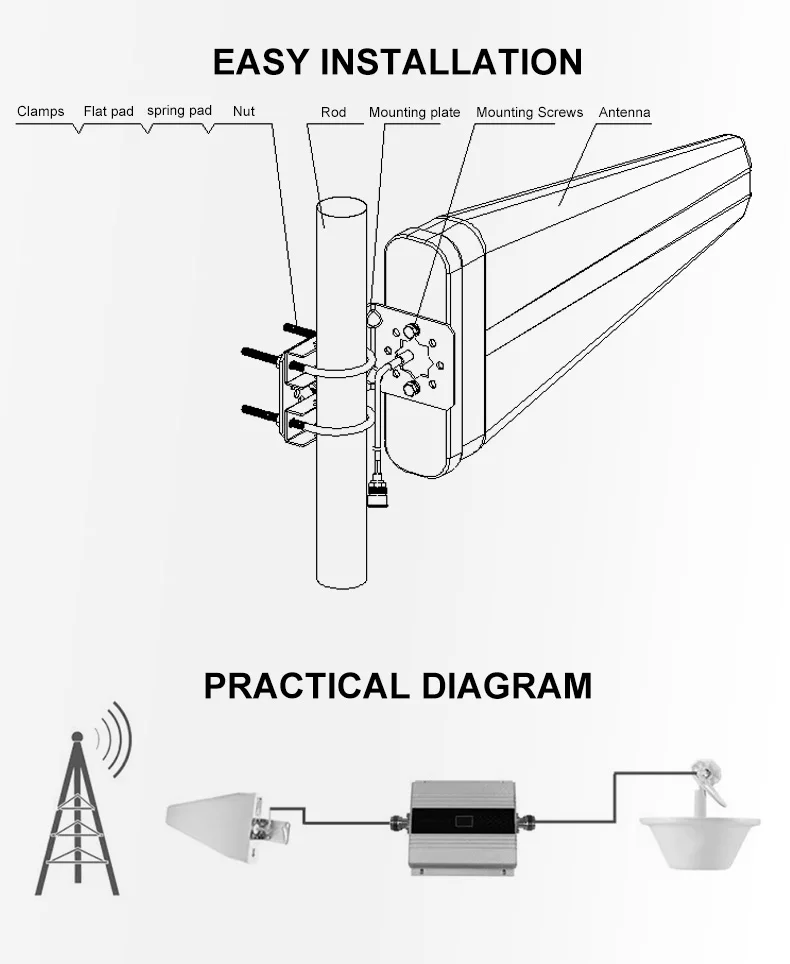 EASY INSTALLATION

Clamps
Flat pad
spring pad
Nut
Rod
Mounting plate
Mounting Screws
Antenna

PRACTICAL DIAGRAM