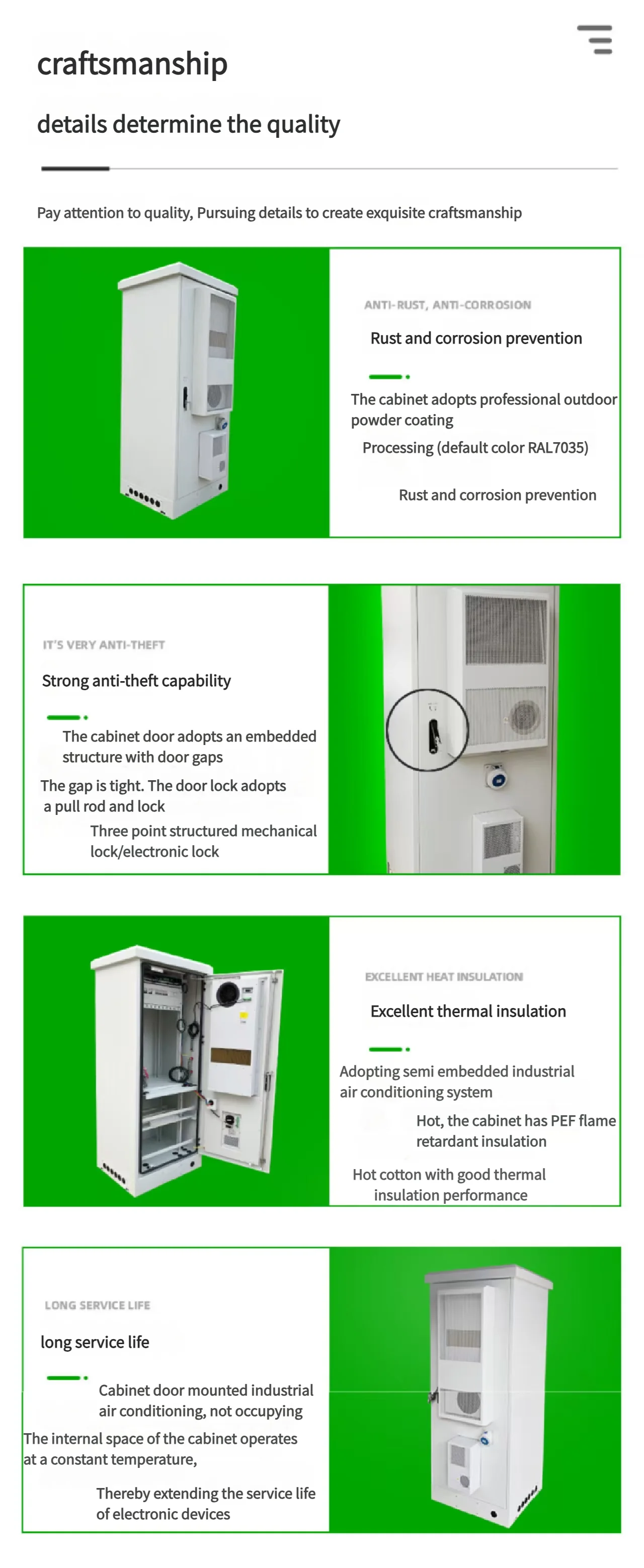 craftsmanship

details determine the quality

Pay attention to quality, Pursuing details to create exquisite craftsmanship

ANTI-RUST, ANTI-CORROSION

Rust and corrosion prevention

The cabinet adopts professional outdoor powder coating

Processing (default color RAL7035)

Rust and corrosion prevention

IT'S VERY ANTI-THEFT

Strong anti-theft capability

The cabinet door adopts an embedded structure with door gaps

The gap is tight. The door lock adopts a pull rod and lock

Three point structured mechanical lock/electronic lock

EXCELLENT HEAT INSULATION

Excellent thermal insulation

Adopting semi embedded industrial air conditioning system

Hot, the cabinet has PEF flame retardant insulation

Hot cotton with good thermal insulation performance

LONG SERVICE LIFE

long service life

Cabinet door mounted industrial air conditioning, not occupying

The internal space of the cabinet operates at a constant temperature,

Thereby extending the service life of electronic devices