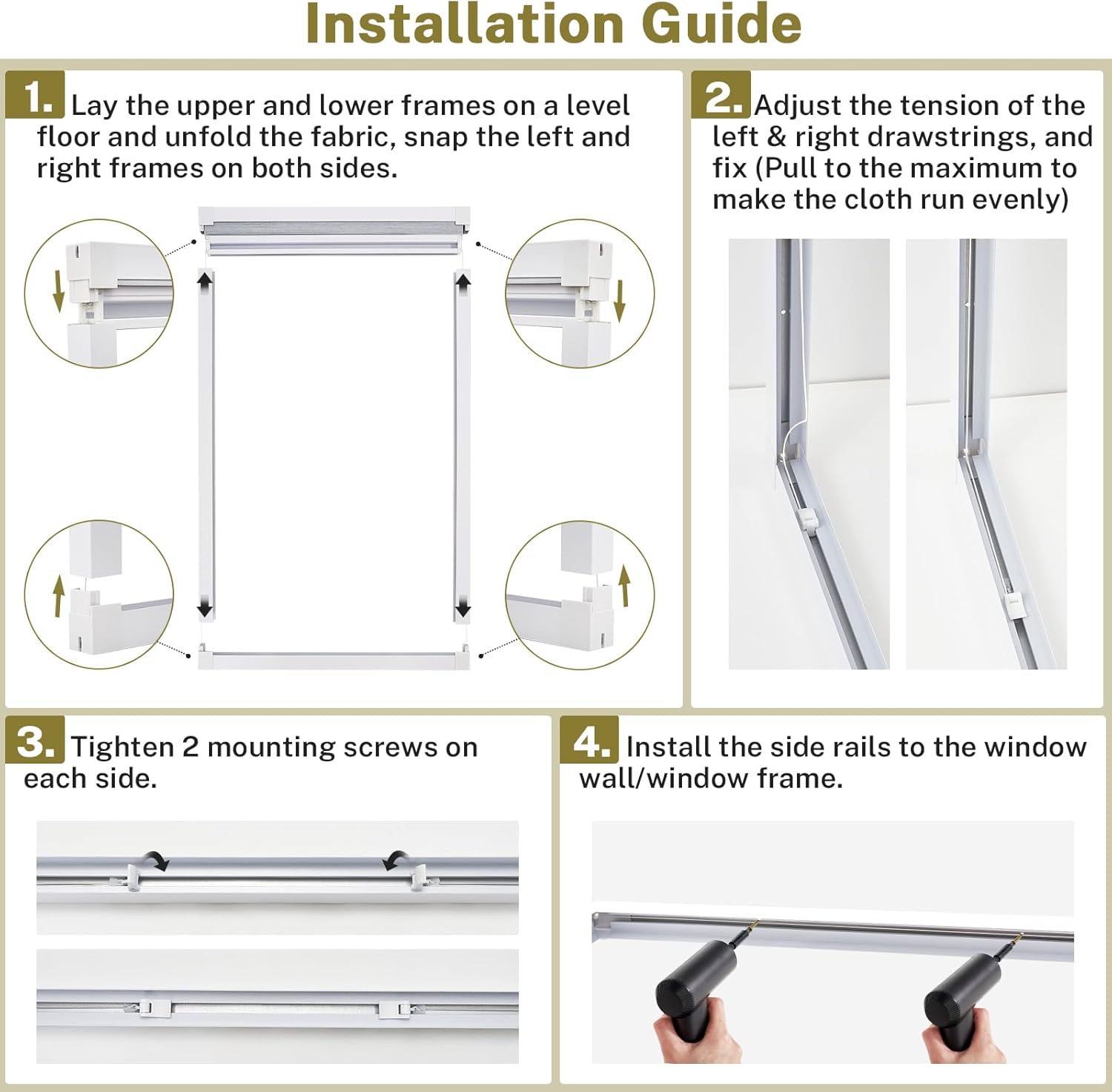 Installation Guide

1. Lay the upper and lower frames on a level floor and unfold the fabric, snap the left and right frames on both sides.

2. Adjust the tension of the left & right drawstrings, and fix (Pull to the maximum to make the cloth run evenly)

3. Tighten 2 mounting screws on each side.

4. Install the side rails to the window wall/window frame.