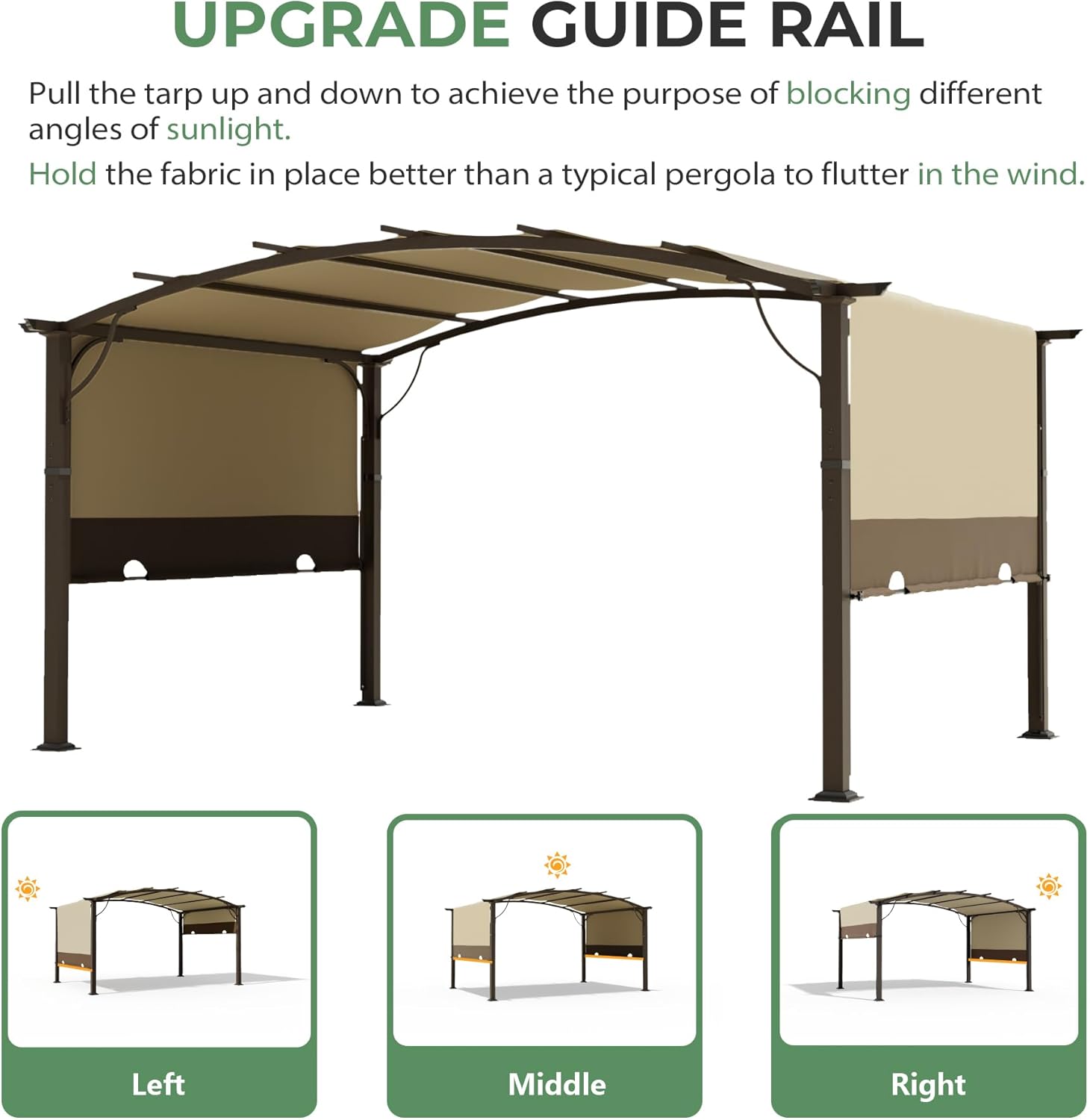 UPGRADE GUIDE RAIL

Pull the tarp up and down to achieve the purpose of blocking different angles of sunlight.

Hold the fabric in place better than a typical pergola to flutter in the wind.

Left

Middle

Right