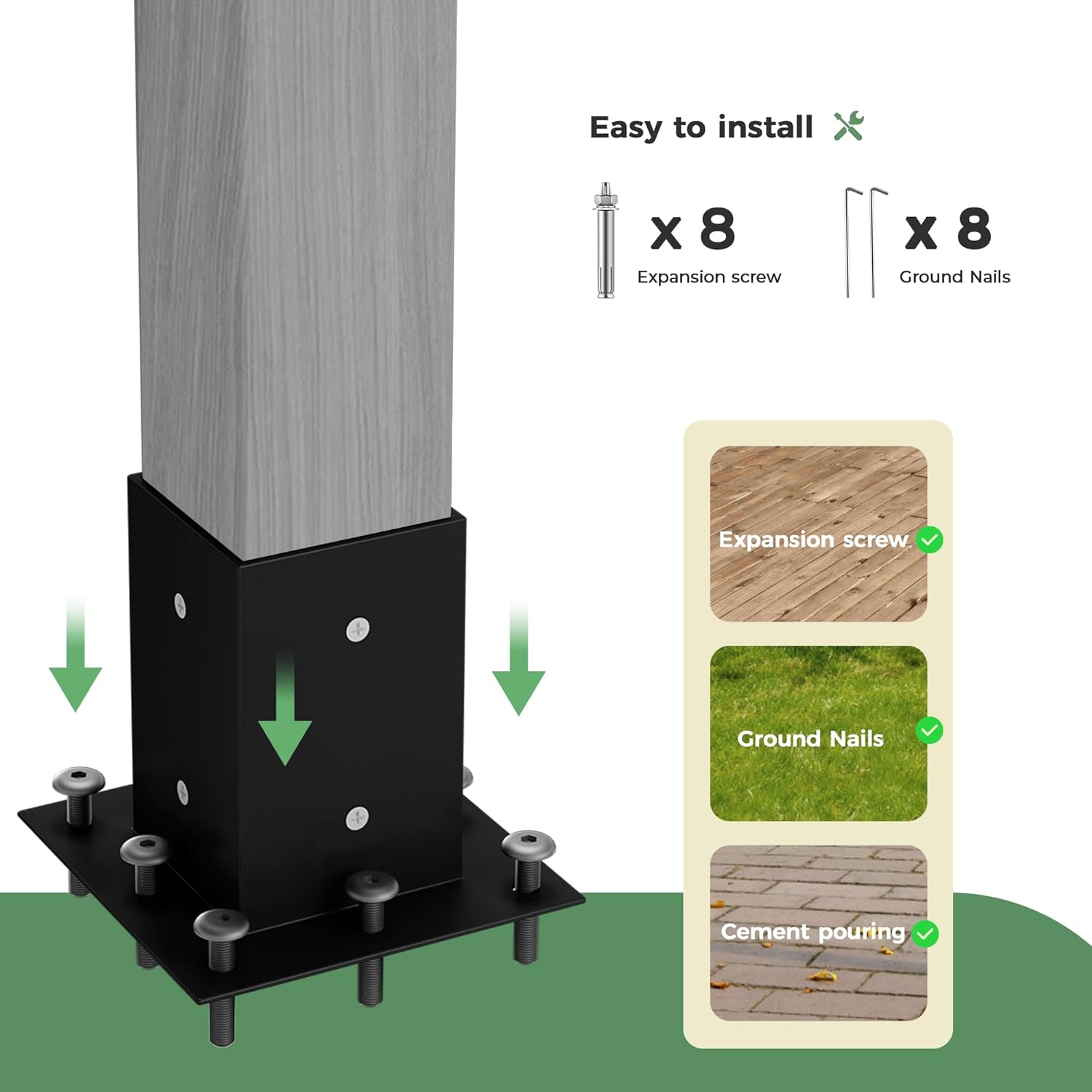 Easy to install

x 8
Expansion screw

x 8
Ground Nails

Expansion screw

Ground Nails

Cement pouring