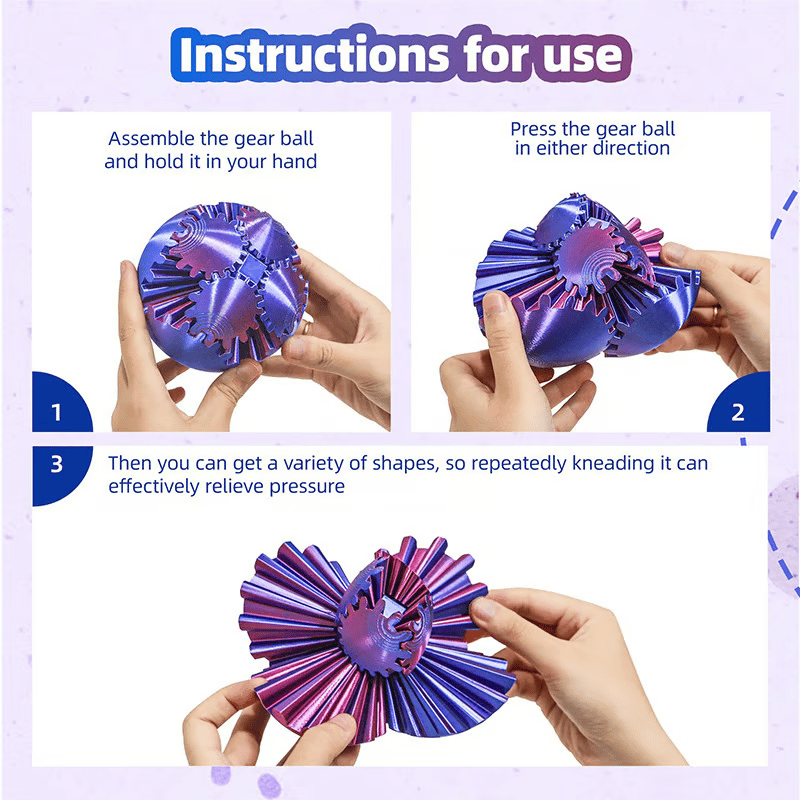 Instructions for use

Assemble the gear ball and hold it in your hand

1

Press the gear ball in either direction

2

3

Then you can get a variety of shapes, so repeatedly kneading it can effectively relieve pressure