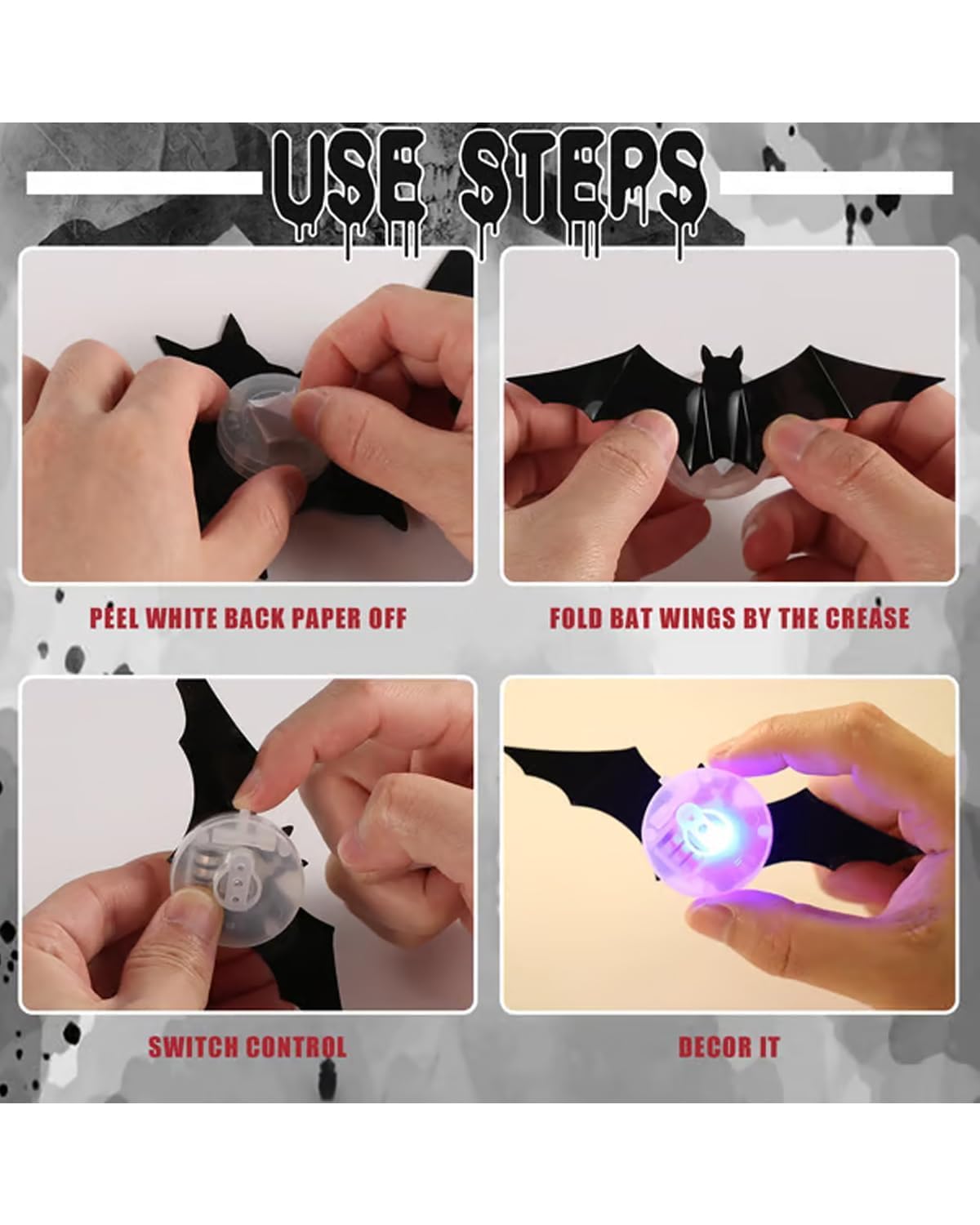 USE STEPS

PEEL WHITE BACK PAPER OFF

FOLD BAT WINGS BY THE CREASE

SWITCH CONTROL

DECOR IT