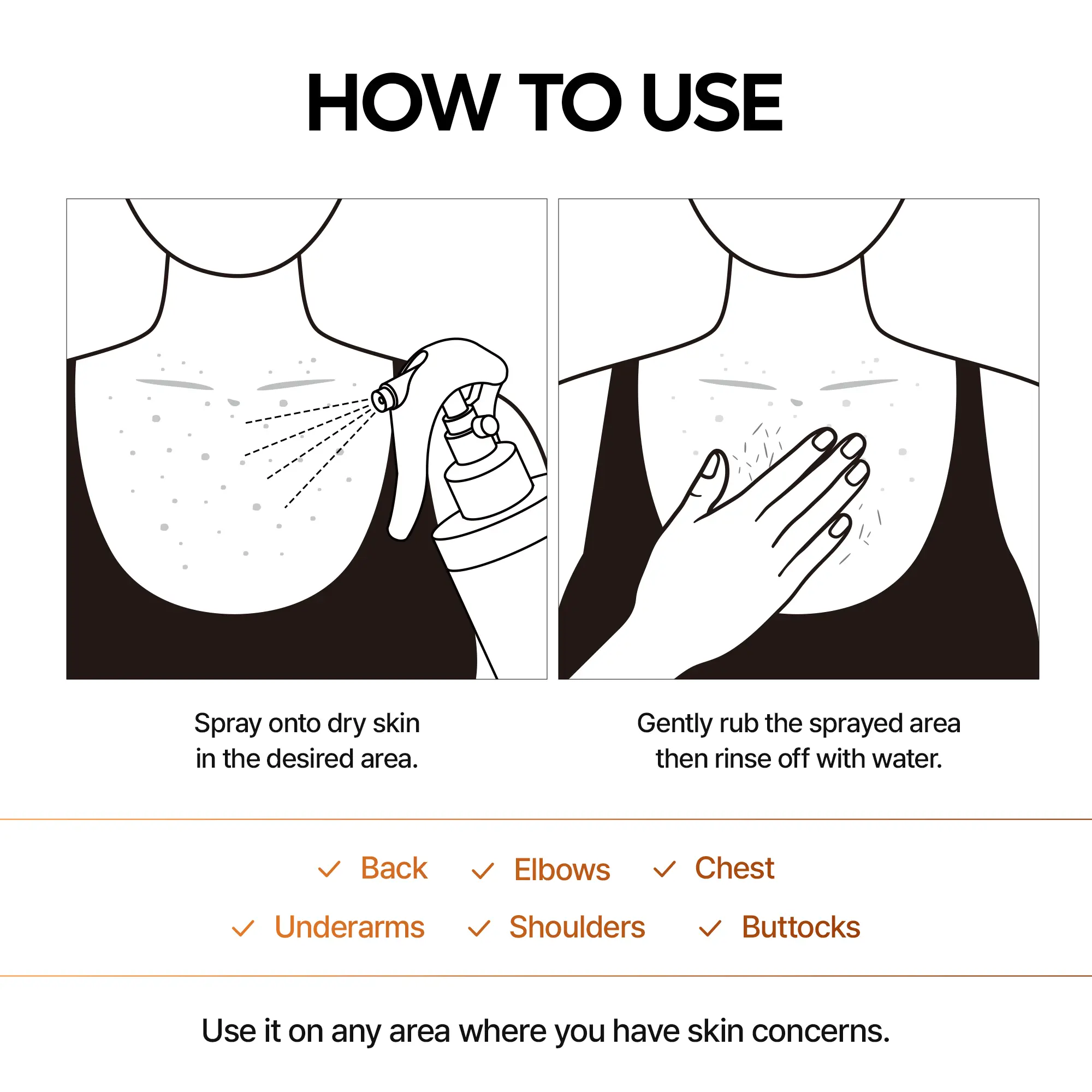 HOW TO USE

Spray onto dry skin in the desired area.

Gently rub the sprayed area then rinse off with water.

✓ Back ✓ Elbows ✓ Chest

✓ Underarms ✓ Shoulders ✓ Buttocks

Use it on any area where you have skin concerns.