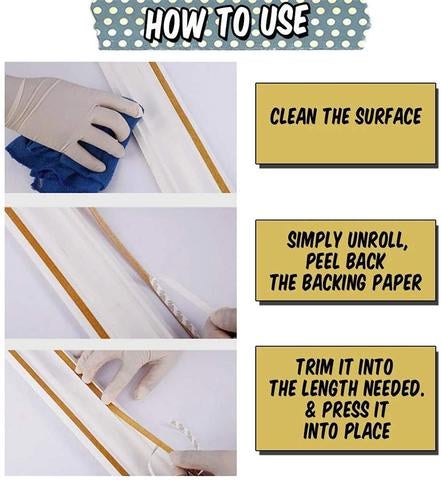 HOW TO USE

CLEAN THE SURFACE

SIMPLY UNROLL, PEEL BACK THE BACKING PAPER

TRIM IT INTO THE LENGTH NEEDED. & PRESS IT INTO PLACE