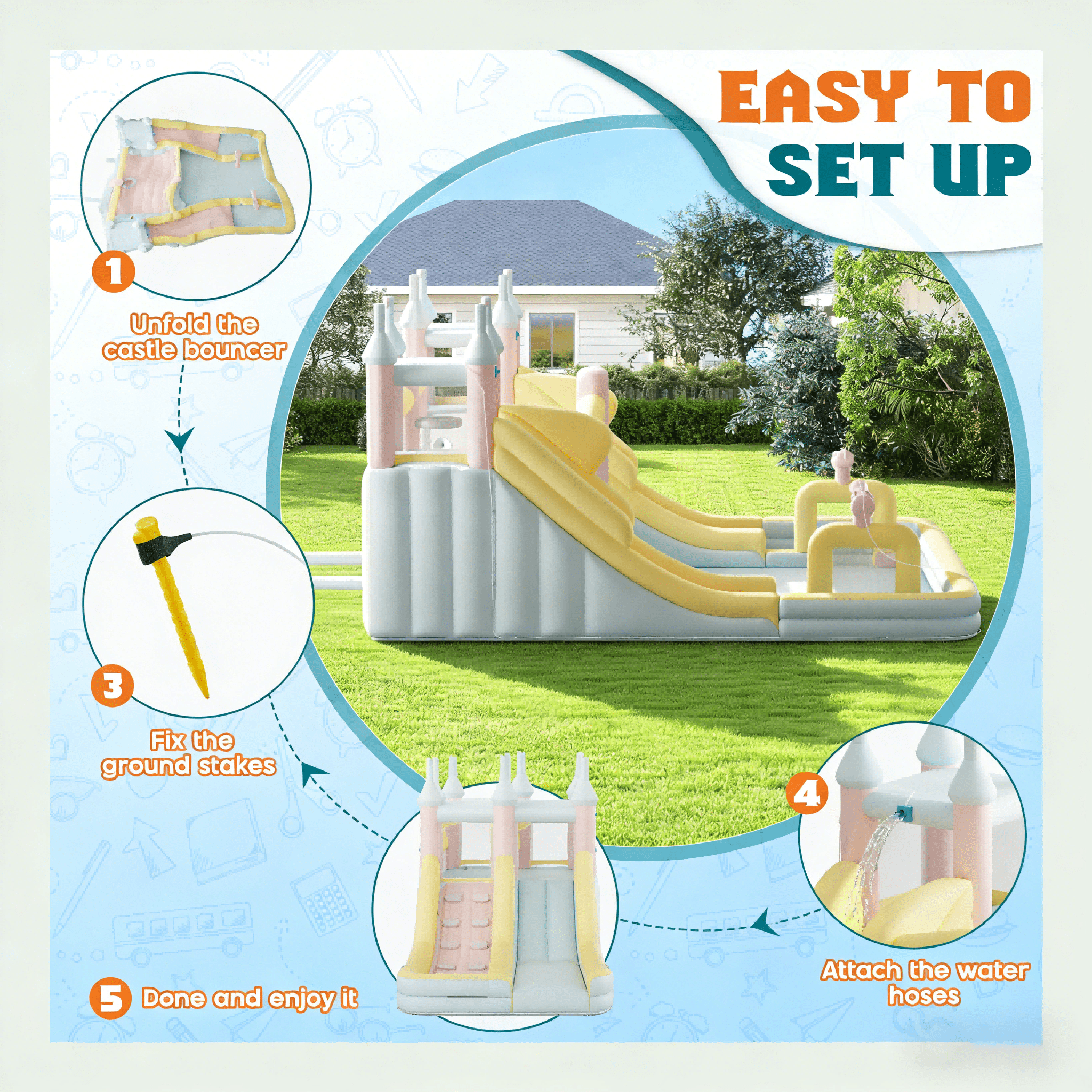 EASY TO SET UP

1
Unfold the castle bouncer

3
Fix the ground stakes

4
Attach the water hoses

5 Done and enjoy it