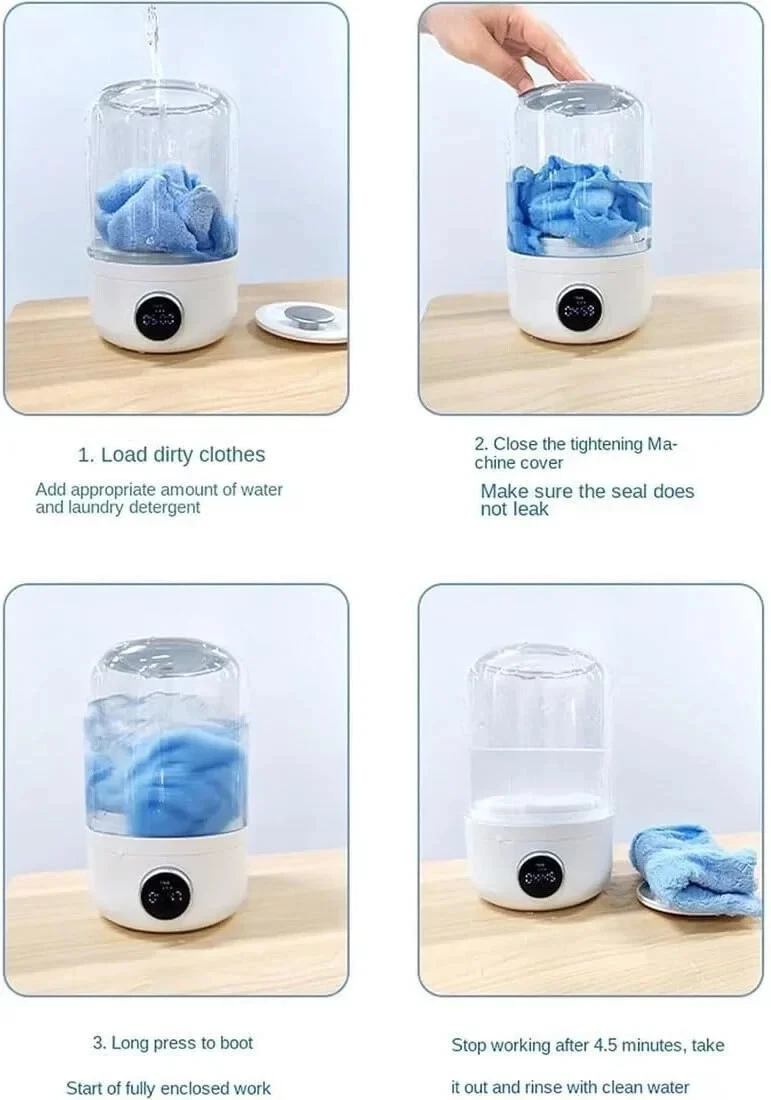 1. Load dirty clothes

Add appropriate amount of water and laundry detergent

2. Close the tightening Machine cover

Make sure the seal does not leak

3. Long press to boot

Start of fully enclosed work

Stop working after 4.5 minutes, take it out and rinse with clean water