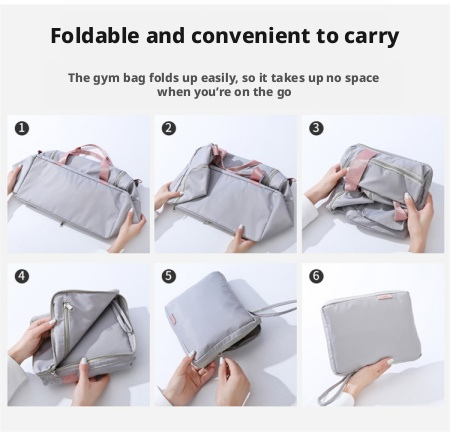 Foldable and convenient to carry

The gym bag folds up easily, so it takes up no space when you're on the go

1

2

3

4

5

6