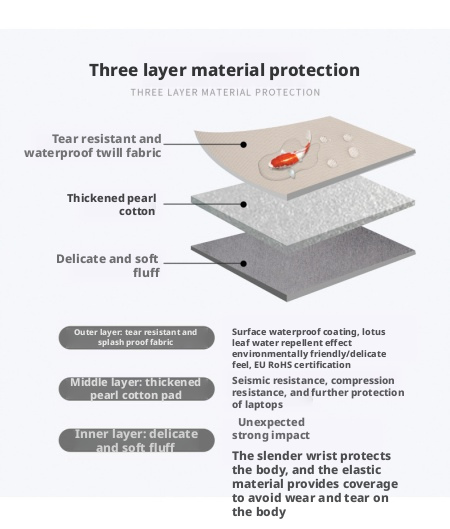 Three layer material protection

THREE LAYER MATERIAL PROTECTION

Tear resistant and waterproof twill fabric

Thickened pearl cotton

Delicate and soft fluff

Outer layer: tear resistant and splash proof fabric

Surface waterproof coating, lotus leaf water repellent effect environmentally friendly/delicate feel, EU RoHS certification

Middle layer: thickened pearl cotton pad

Seismic resistance, compression resistance, and further protection of laptops

Inner layer: delicate and soft fluff

Unexpected strong impact

The slender wrist protects the body, and the elastic material provides coverage to avoid wear and tear on the body