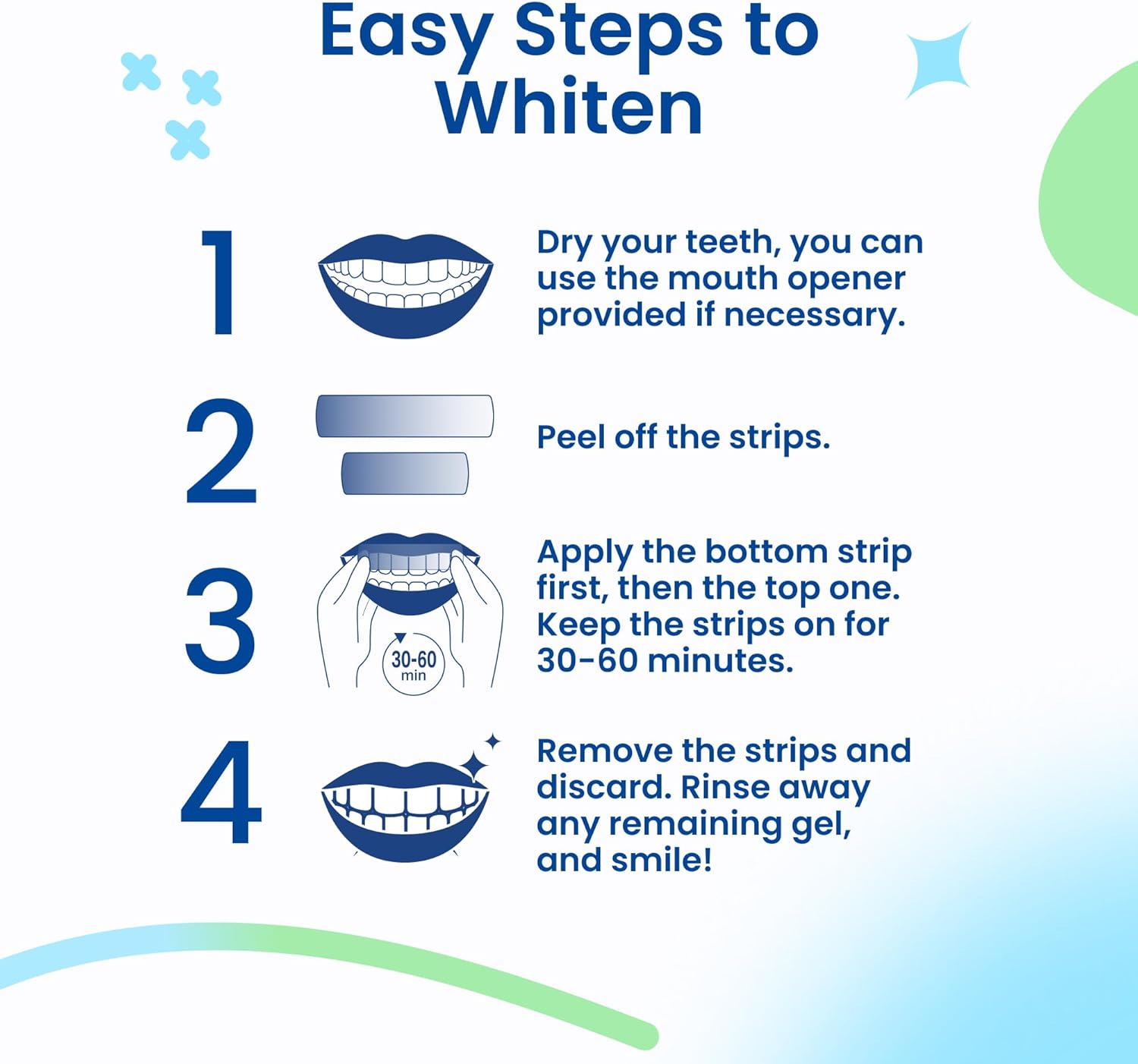 Easy Steps to Whiten

1

Dry your teeth, you can use the mouth opener provided if necessary.

2

Peel off the strips.

3

30-60 min

Apply the bottom strip first, then the top one. Keep the strips on for 30-60 minutes.

4

Remove the strips and discard. Rinse away any remaining gel, and smile!