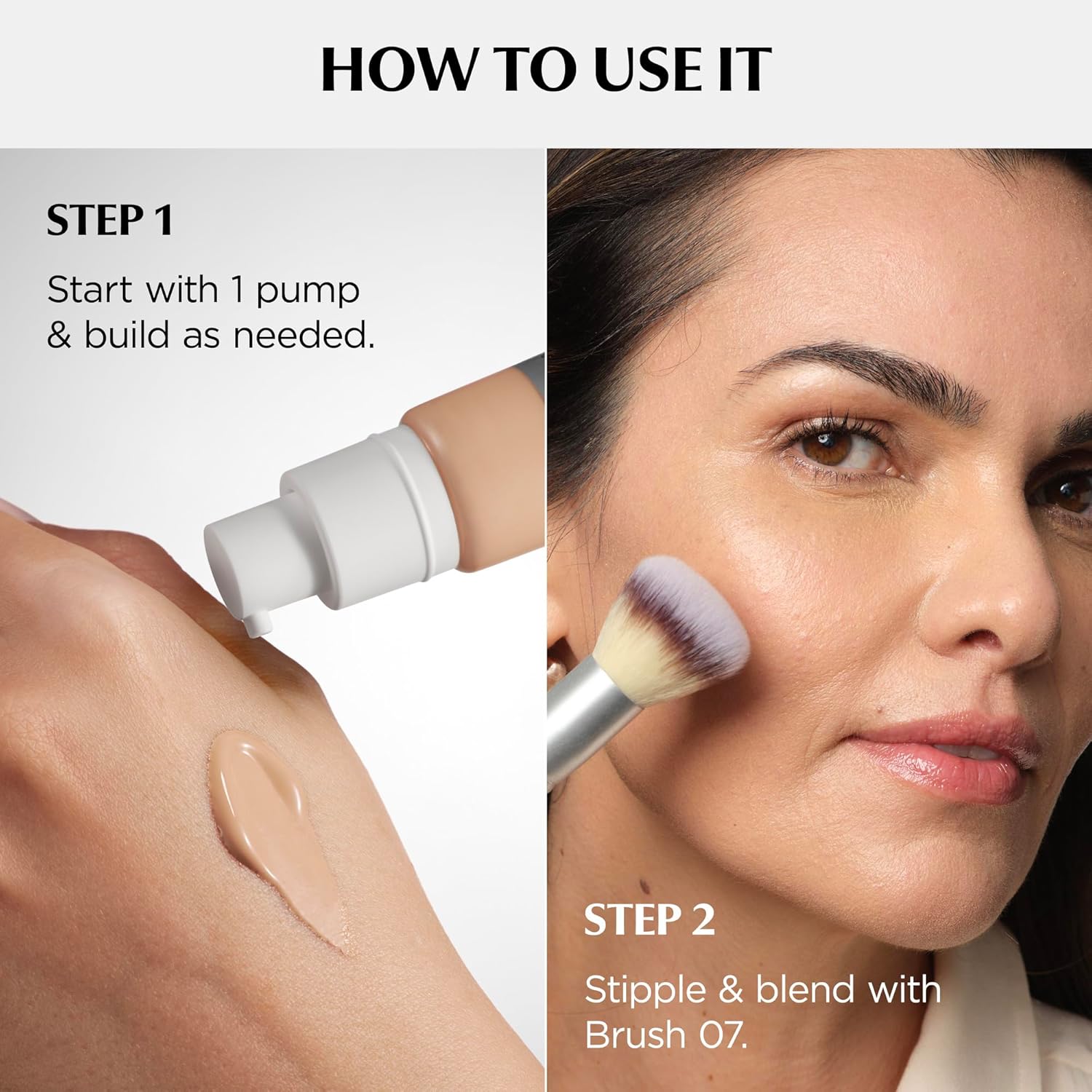 HOW TO USE IT

STEP 1

Start with 1 pump & build as needed.

STEP 2

Stipple & blend with Brush 07.