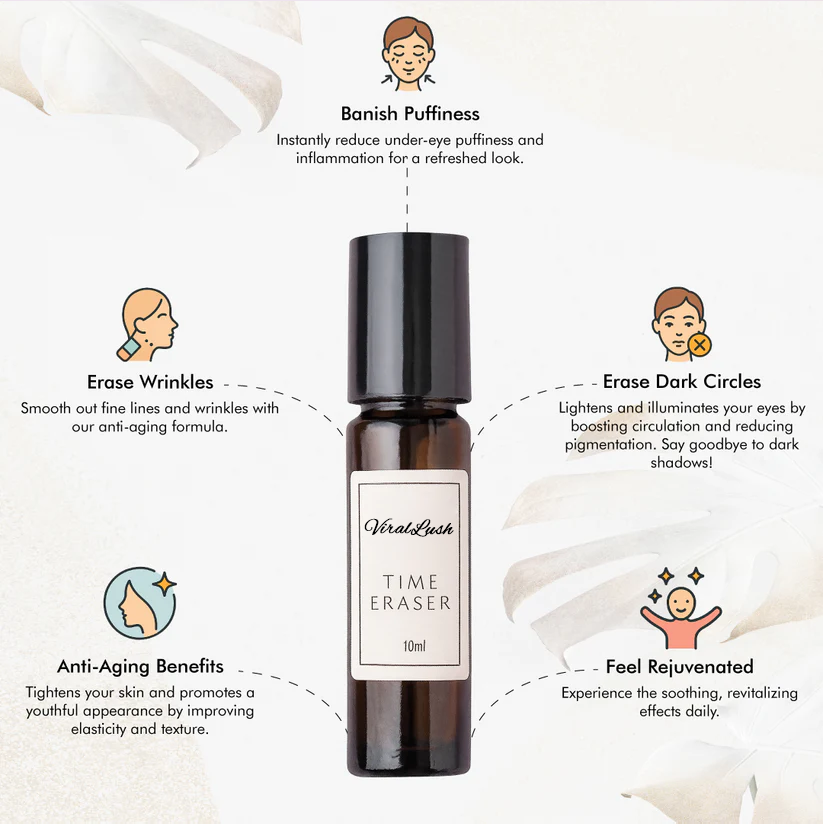 Banish Puffiness
Instantly reduce under-eye puffiness and inflammation for a refreshed look.

Erase Wrinkles
Smooth out fine lines and wrinkles with our anti-aging formula.

Erase Dark Circles
Lightens and illuminates your eyes by boosting circulation and reducing pigmentation. Say goodbye to dark shadows!

ViralLush

TIME ERASER

10ml

Anti-Aging Benefits
Tightens your skin and promotes a youthful appearance by improving elasticity and texture.

Feel Rejuvenated
Experience the soothing, revitalizing effects daily.