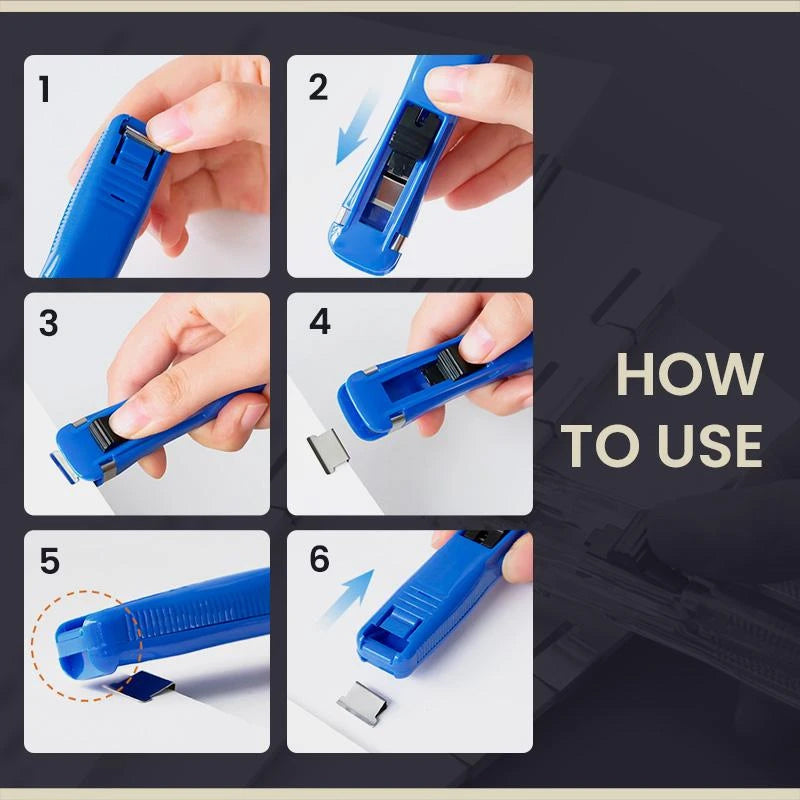 1

2

3

4

5

6

HOW TO USE