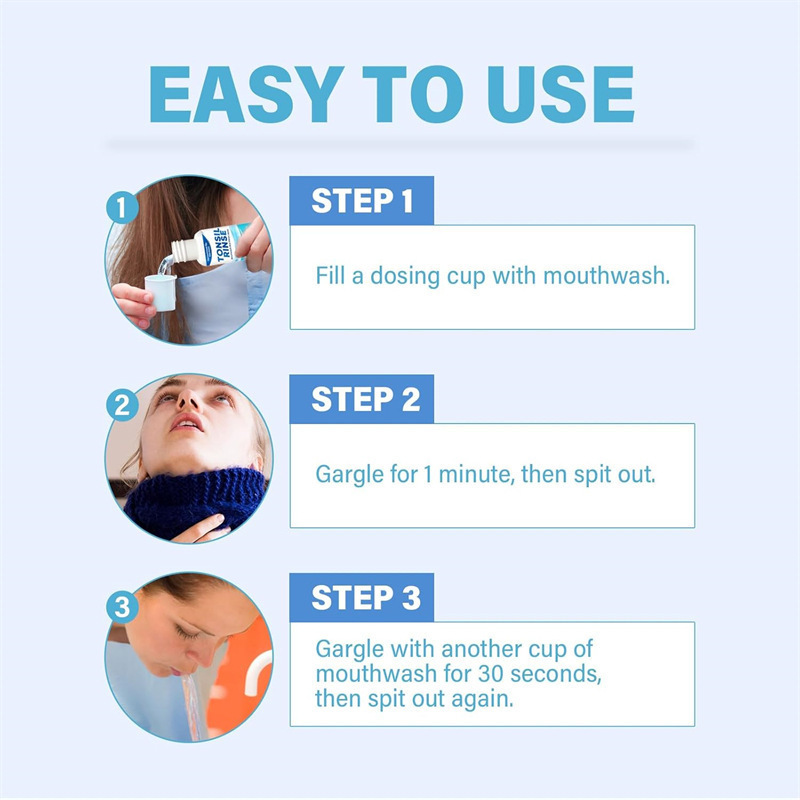 EASY TO USE

1

TONSIL RINSE

STEP 1

Fill a dosing cup with mouthwash.

2

STEP 2

Gargle for 1 minute, then spit out.

3

STEP 3

Gargle with another cup of mouthwash for 30 seconds, then spit out again.