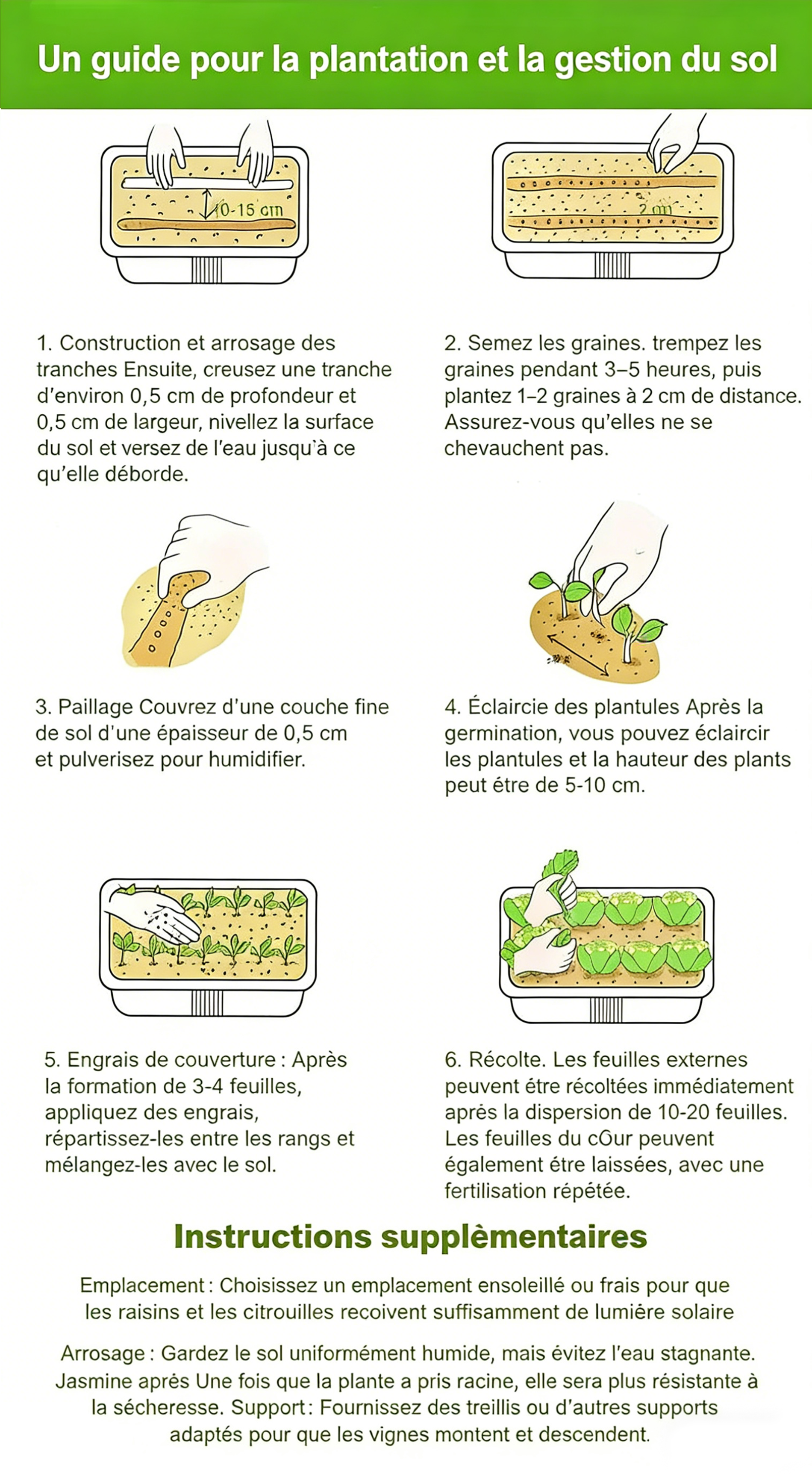 Un guide pour la plantation et la gestion du sol

10-15 cm

2 cm

1. Construction et arrosage des tranches Ensuite, creusez une tranche d'environ 0,5 cm de profondeur et 0,5 cm de largeur, nivellez la surface du sol et versez de l'eau jusqu'à ce qu'elle déborde.

2. Semez les graines. trempez les graines pendant 3–5 heures, puis plantez 1–2 graines à 2 cm de distance. Assurez-vous qu'elles ne se chevauchent pas.

3. Paillage Couvrez d'une couche fine de sol d'une épaisseur de 0,5 cm et pulverisez pour humidifier.

4. Éclaircie des plantules Après la germination, vous pouvez éclaircir les plantules et la hauteur des plants peut être de 5-10 cm.

5. Engrais de couverture : Après la formation de 3-4 feuilles, appliquez des engrais, répartissez-les entre les rangs et mélangez-les avec le sol.

6. Récolte. Les feuilles externes peuvent être récoltées immédiatement après la dispersion de 10-20 feuilles. Les feuilles du cOur peuvent également être laissées, avec une fertilisation répétée.

Instructions supplèmentaires

Emplacement : Choisissez un emplacement ensoleillé ou frais pour que les raisins et les citrouilles recoivent suffisamment de lumiére solaire

Arrosage : Gardez le sol uniformément humide, mais évitez l'eau stagnante. Jasmine aprés Une fois que la plante a pris racine, elle sera plus résistante à la sécheresse. Support : Fournissez des treillis ou d'autres supports adaptés pour que les vignes montent et descendent.