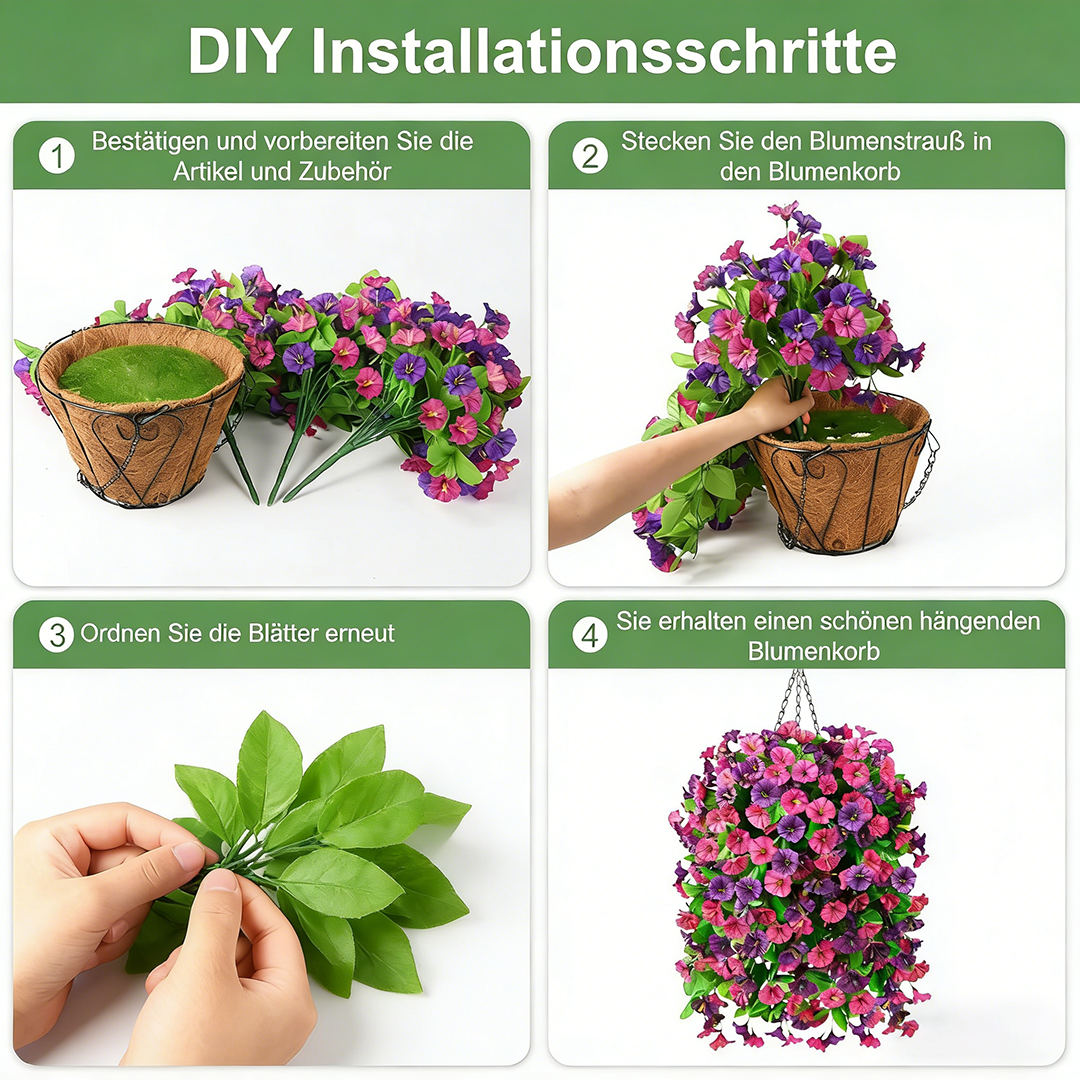 DIY Installationsschritte

1 Bestätigen und vorbereiten Sie die Artikel und Zubehör

2 Stecken Sie den Blumenstrauß in den Blumenkorb

3 Ordnen Sie die Blätter erneut

4 Sie erhalten einen schönen hängenden Blumenkorb