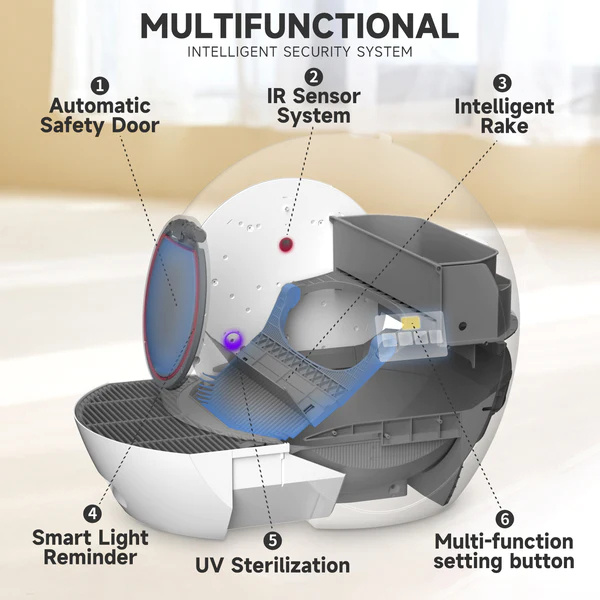 MULTIFUNCTIONAL
INTELLIGENT SECURITY SYSTEM

1
Automatic Safety Door

2
IR Sensor System

3
Intelligent Rake

4
Smart Light Reminder

5
UV Sterilization

6
Multi-function setting button