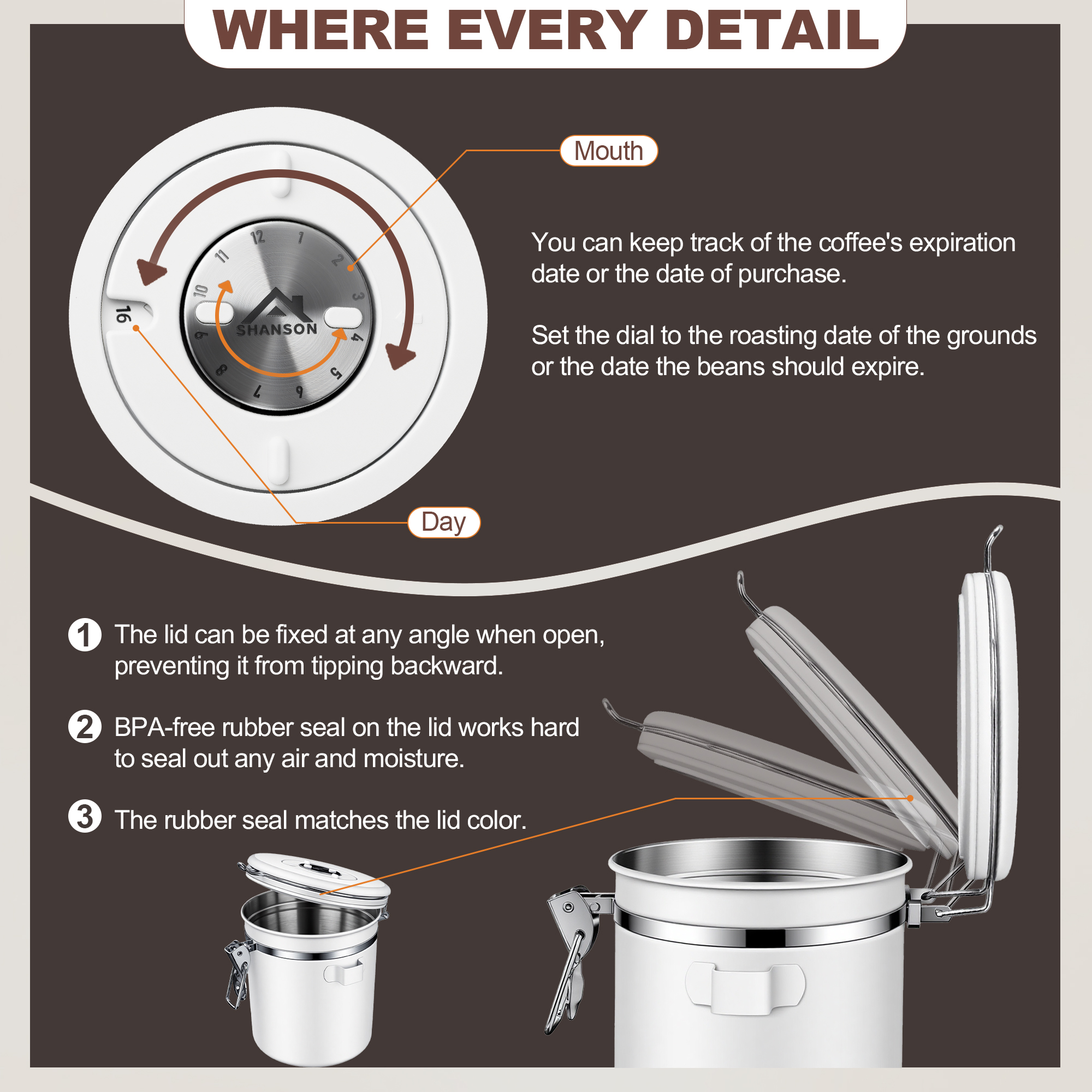 WHERE EVERY DETAIL

Mouth

12 1 2 3 4 5 6 7 8 9 10 11

SHANSON

16

Day

You can keep track of the coffee's expiration date or the date of purchase.

Set the dial to the roasting date of the grounds or the date the beans should expire.

1 The lid can be fixed at any angle when open, preventing it from tipping backward.

2 BPA-free rubber seal on the lid works hard to seal out any air and moisture.

3 The rubber seal matches the lid color.