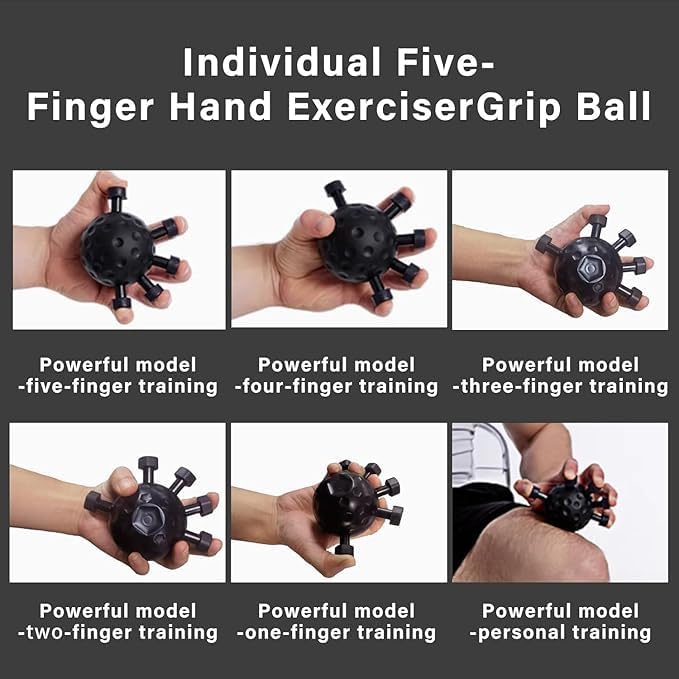 Individual Five-Finger Hand ExerciserGrip Ball

Powerful model -five-finger training

Powerful model -four-finger training

Powerful model -three-finger training

Powerful model -two-finger training

Powerful model -one-finger training

Powerful model -personal training