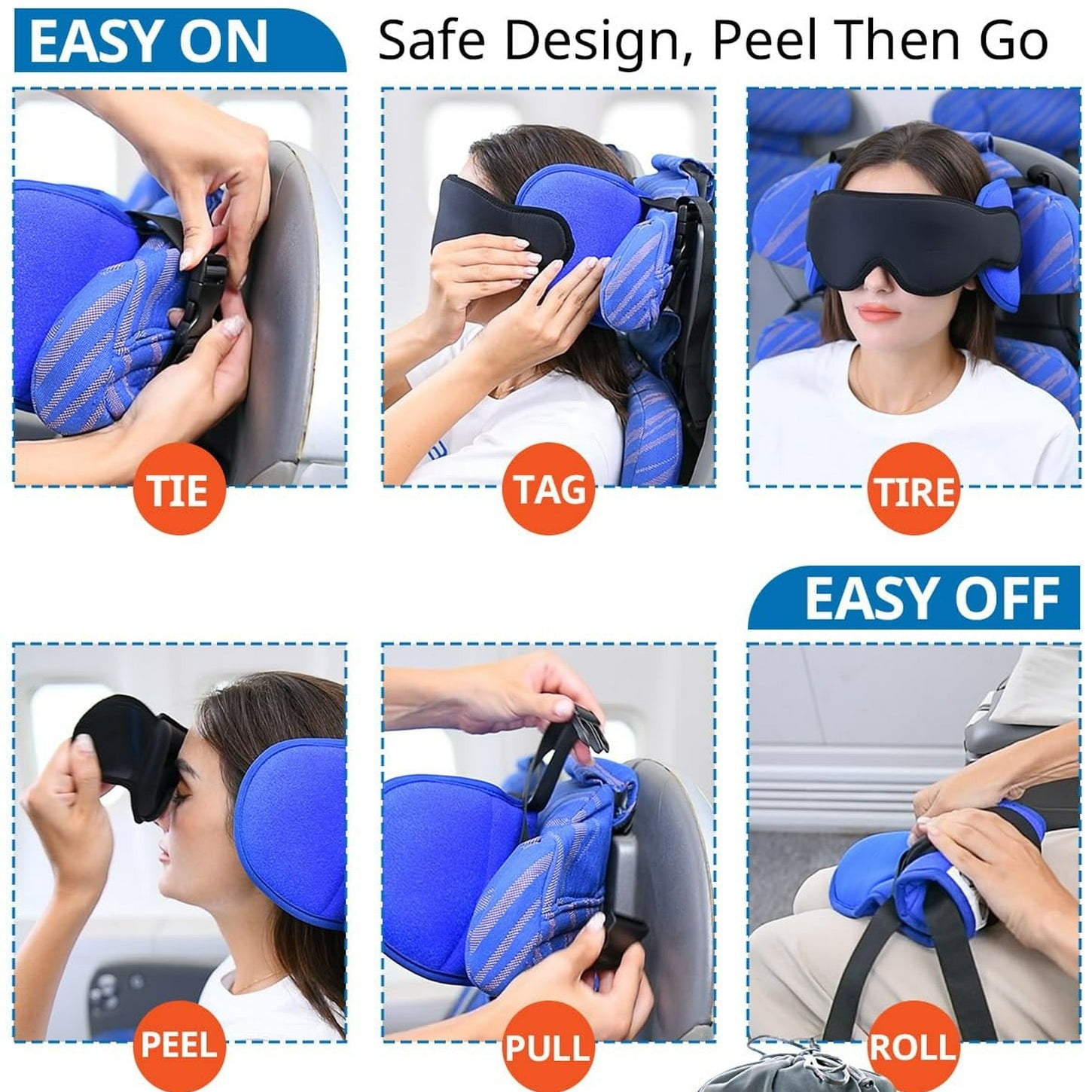 EASY ON

Safe Design, Peel Then Go

TIE

TAG

TIRE

EASY OFF

PEEL

PULL

ROLL