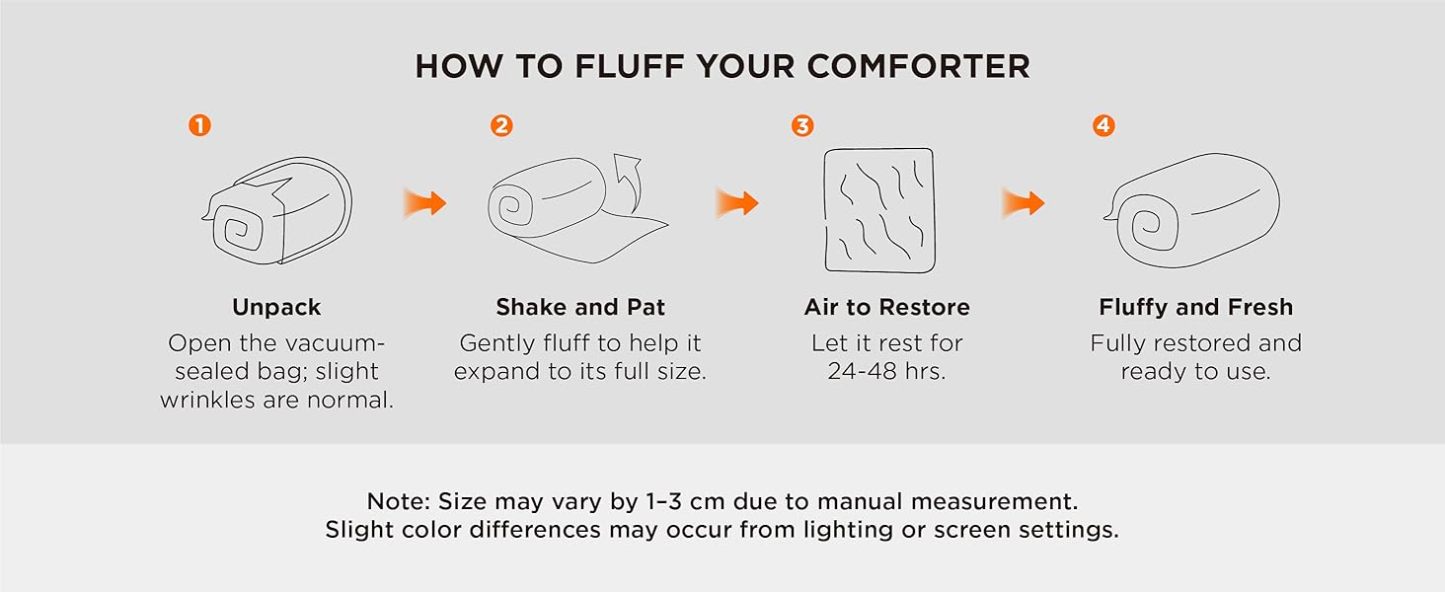 HOW TO FLUFF YOUR COMFORTER

1
Unpack
Open the vacuum-sealed bag; slight wrinkles are normal.

2
Shake and Pat
Gently fluff to help it expand to its full size.

3
Air to Restore
Let it rest for 24-48 hrs.

4
Fluffy and Fresh
Fully restored and ready to use.

Note: Size may vary by 1–3 cm due to manual measurement.
Slight color differences may occur from lighting or screen settings.