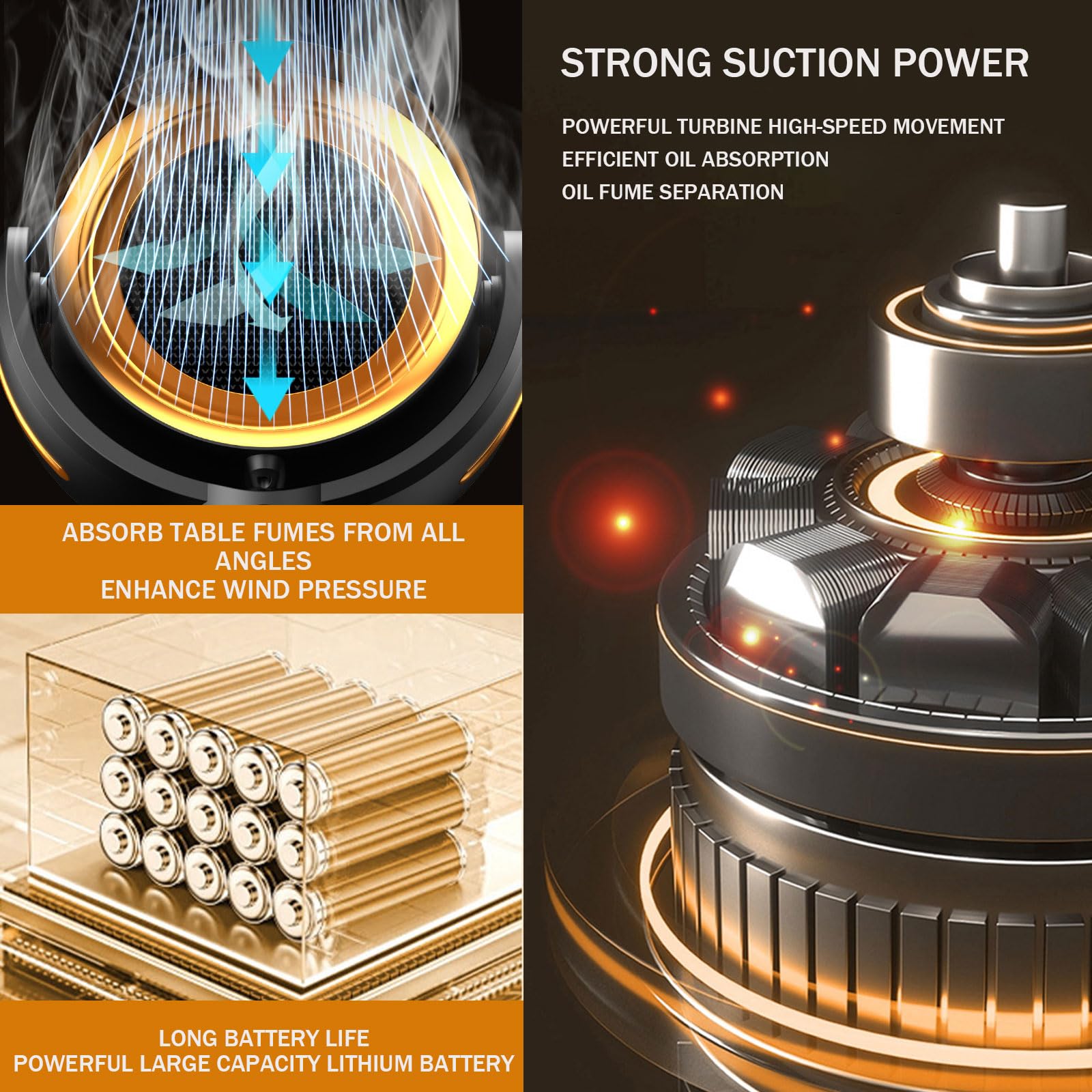 STRONG SUCTION POWER

POWERFUL TURBINE HIGH-SPEED MOVEMENT
EFFICIENT OIL ABSORPTION
OIL FUME SEPARATION

ABSORB TABLE FUMES FROM ALL ANGLES
ENHANCE WIND PRESSURE

LONG BATTERY LIFE
POWERFUL LARGE CAPACITY LITHIUM BATTERY