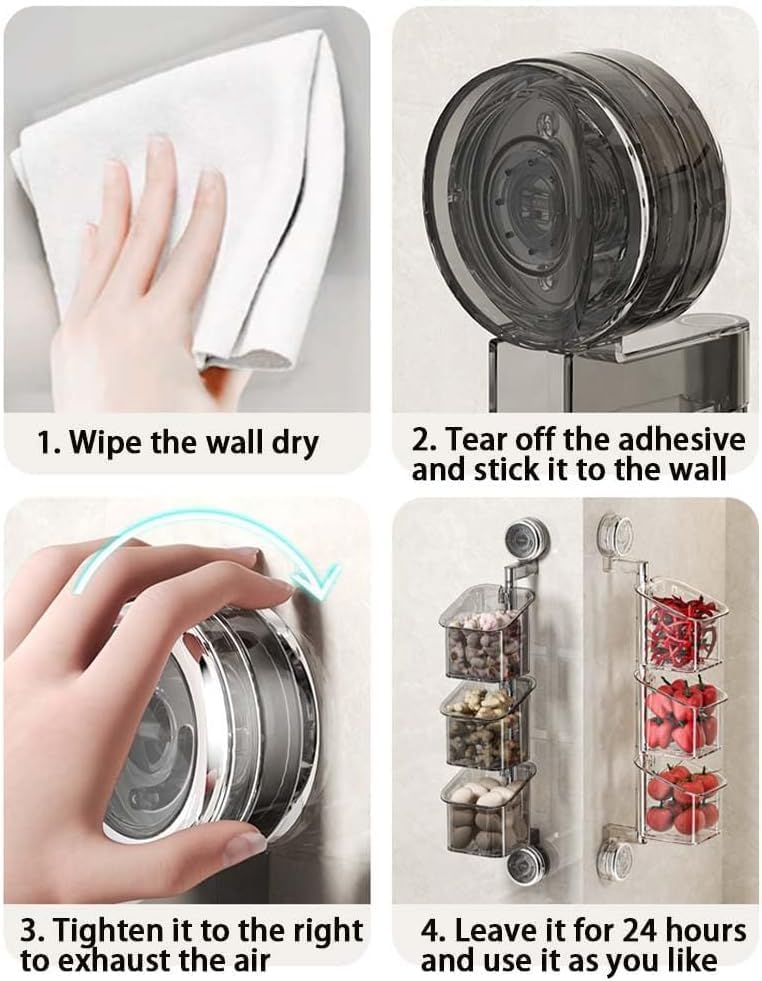 1. Wipe the wall dry

2. Tear off the adhesive and stick it to the wall

3. Tighten it to the right to exhaust the air

4. Leave it for 24 hours and use it as you like