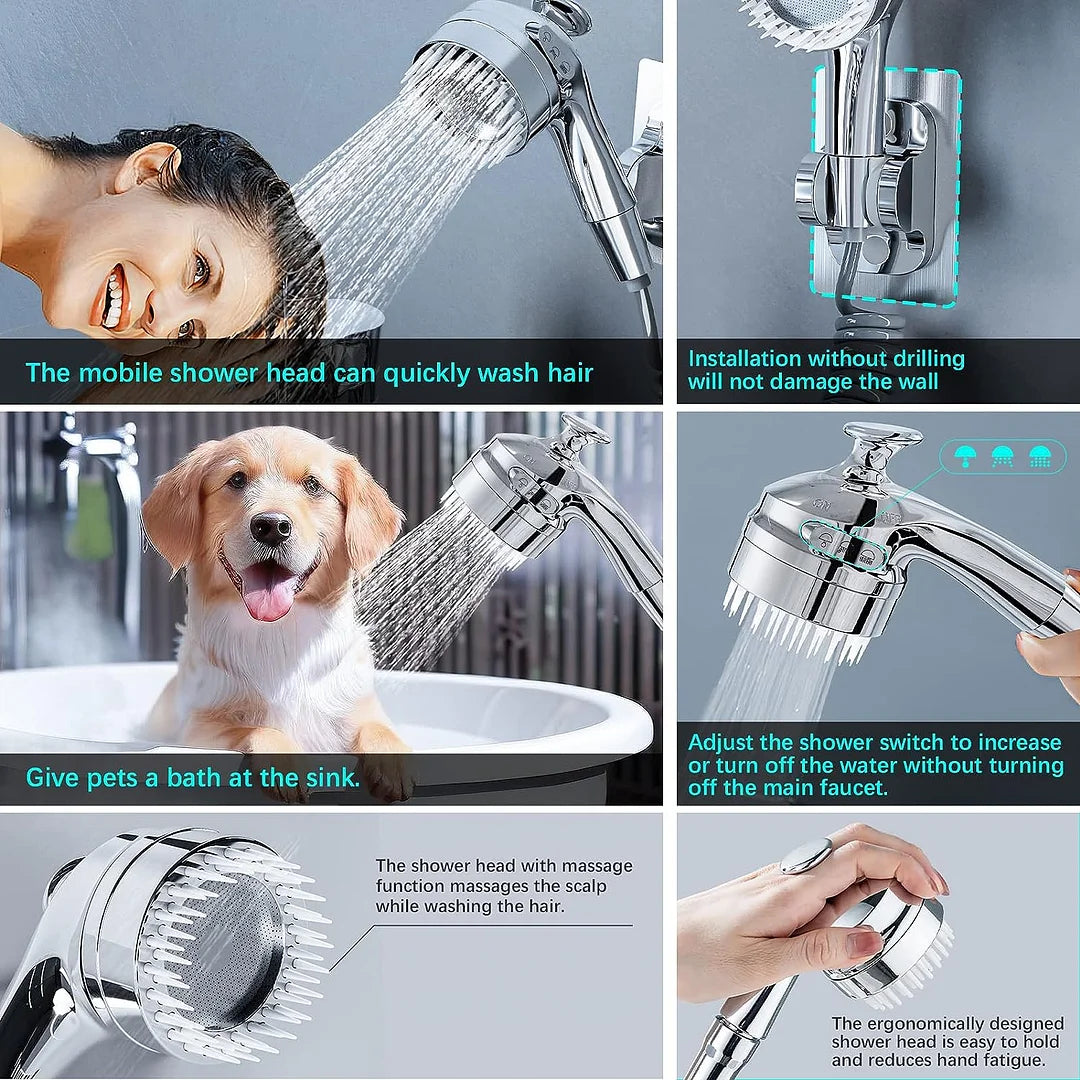 The mobile shower head can quickly wash hair

Installation without drilling will not damage the wall

Give pets a bath at the sink.

Adjust the shower switch to increase or turn off the water without turning off the main faucet.

The shower head with massage function massages the scalp while washing the hair.

The ergonomically designed shower head is easy to hold and reduces hand fatigue.