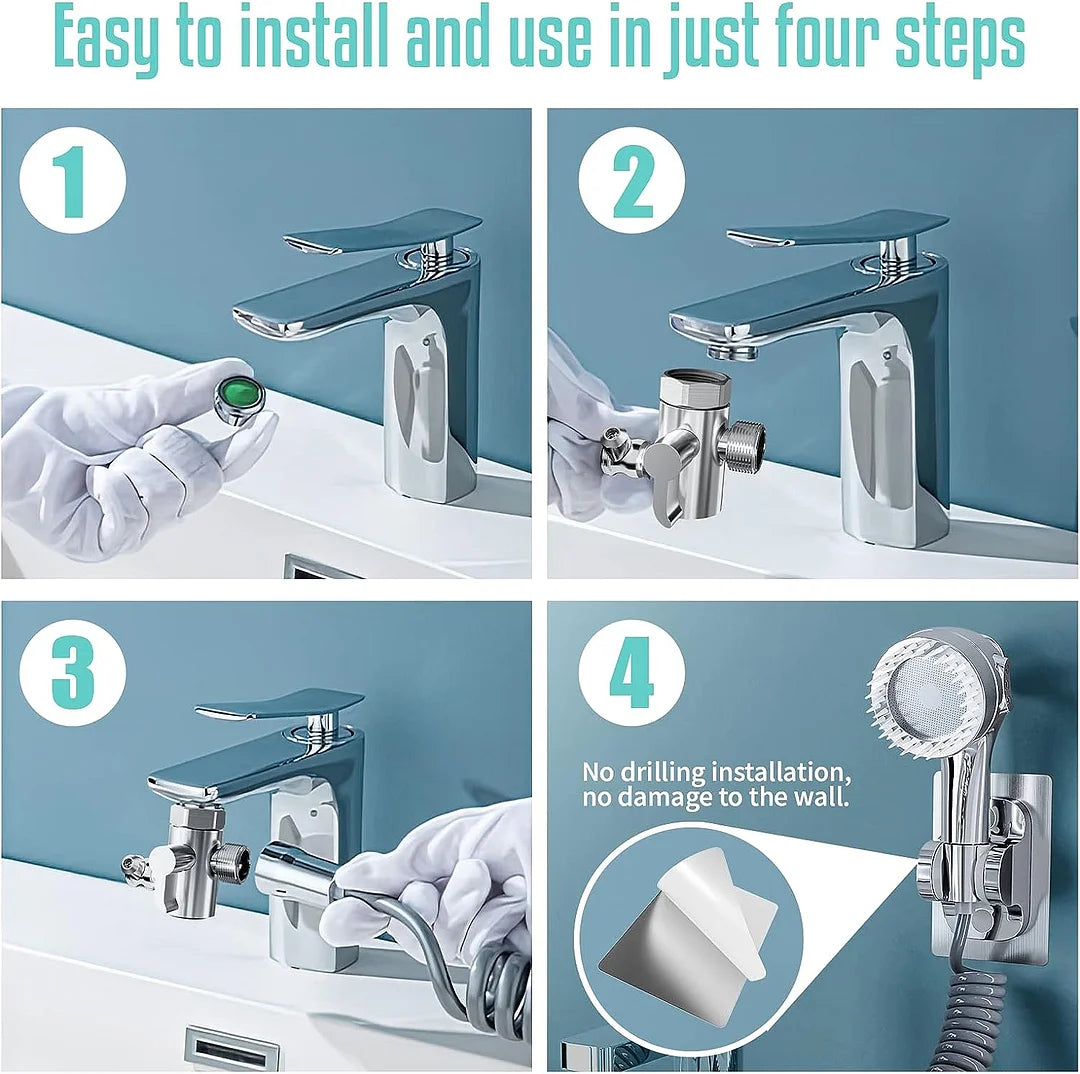 Easy to install and use in just four steps

1

2

3

4

No drilling installation, no damage to the wall.