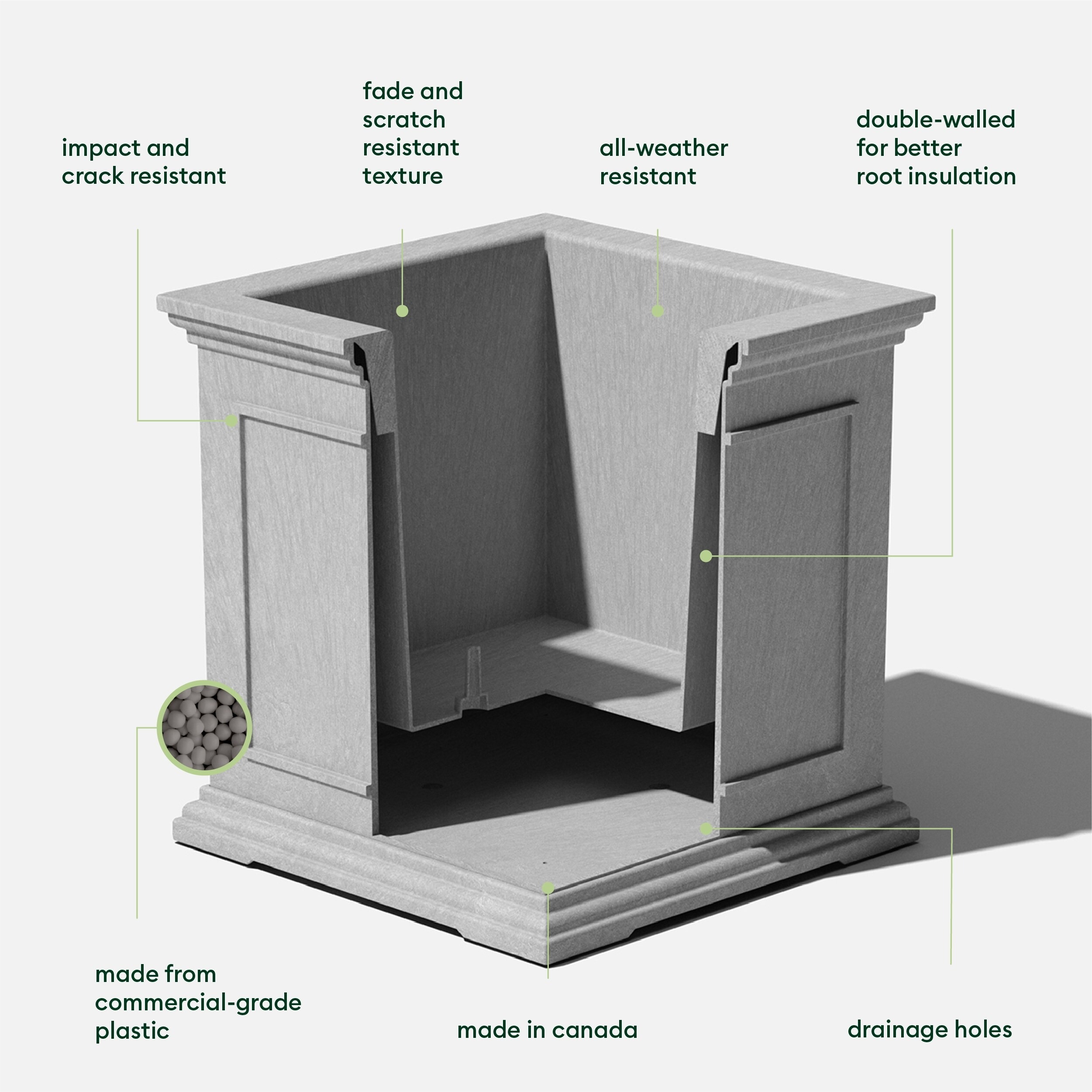 impact and crack resistant

fade and scratch resistant texture

all-weather resistant

double-walled for better root insulation

made from commercial-grade plastic

made in canada

drainage holes