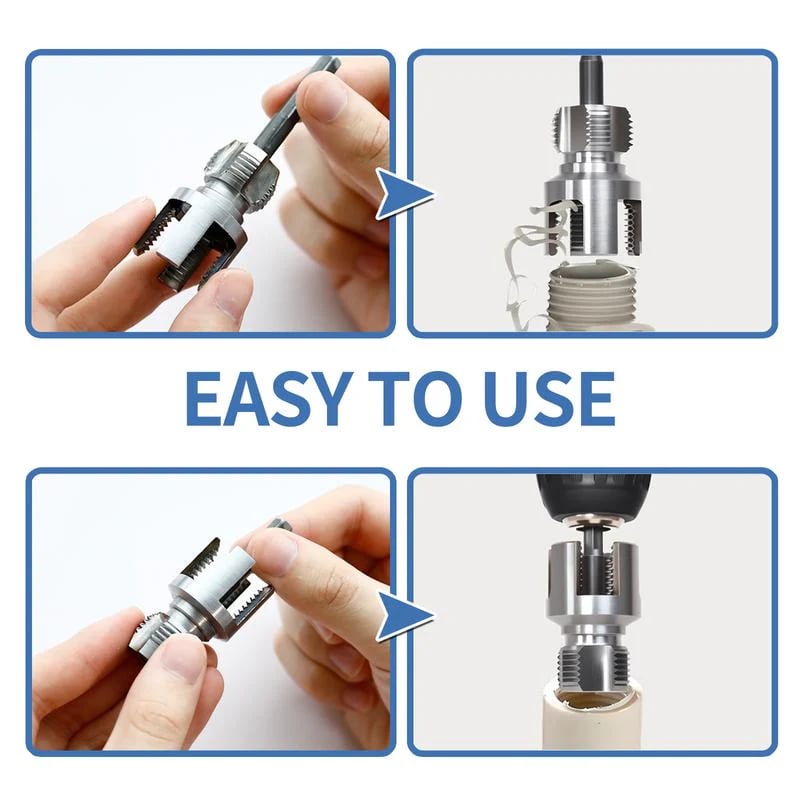 EASY TO USE