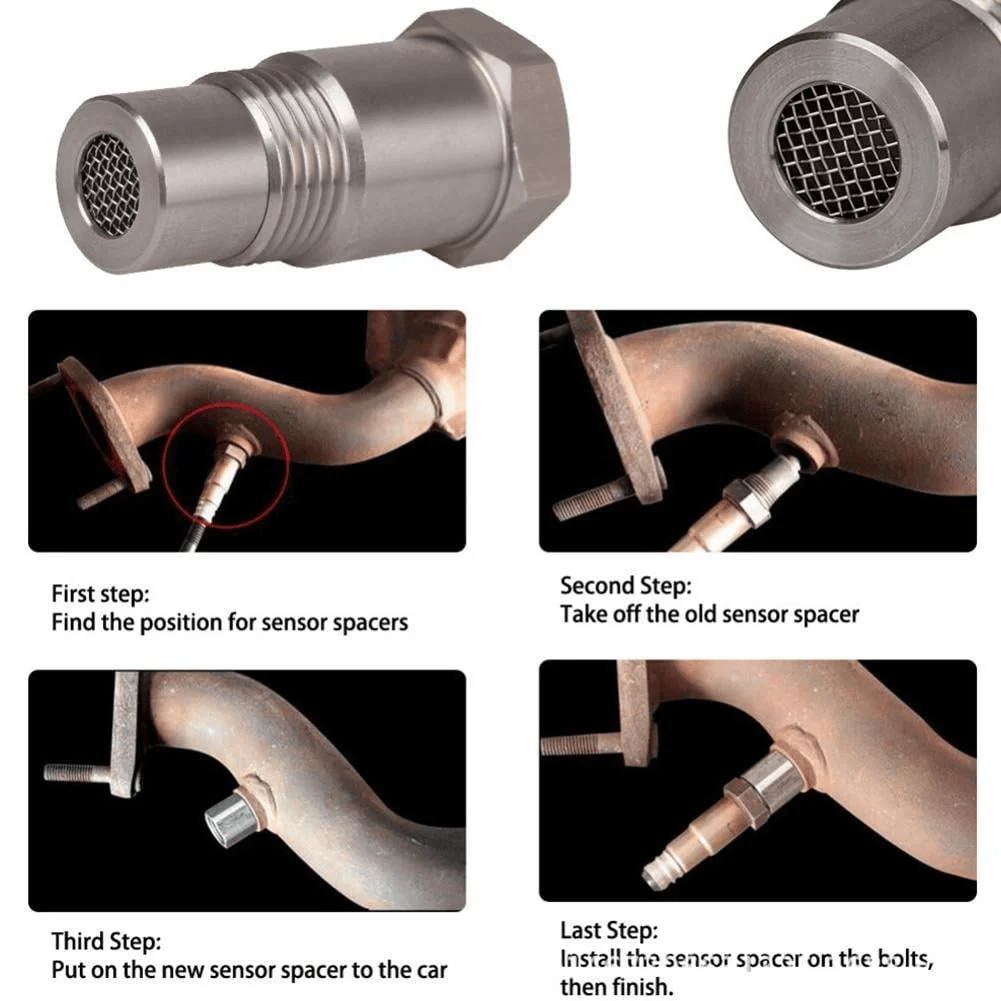 First step:
Find the position for sensor spacers

Second Step:
Take off the old sensor spacer

Third Step:
Put on the new sensor spacer to the car

Last Step:
Install the sensor spacer on the bolts, then finish.