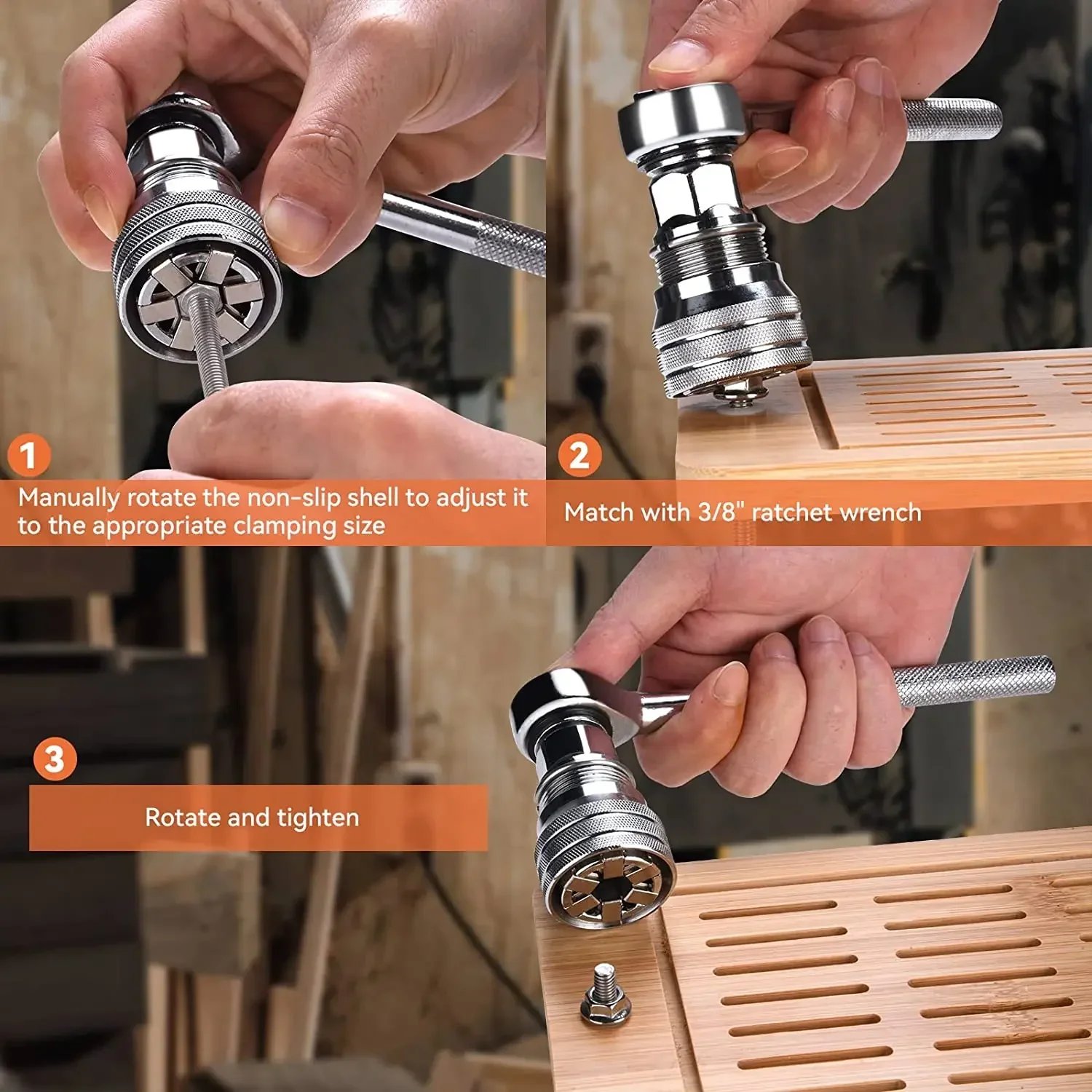 1
Manually rotate the non-slip shell to adjust it to the appropriate clamping size

2
Match with 3/8" ratchet wrench

3
Rotate and tighten