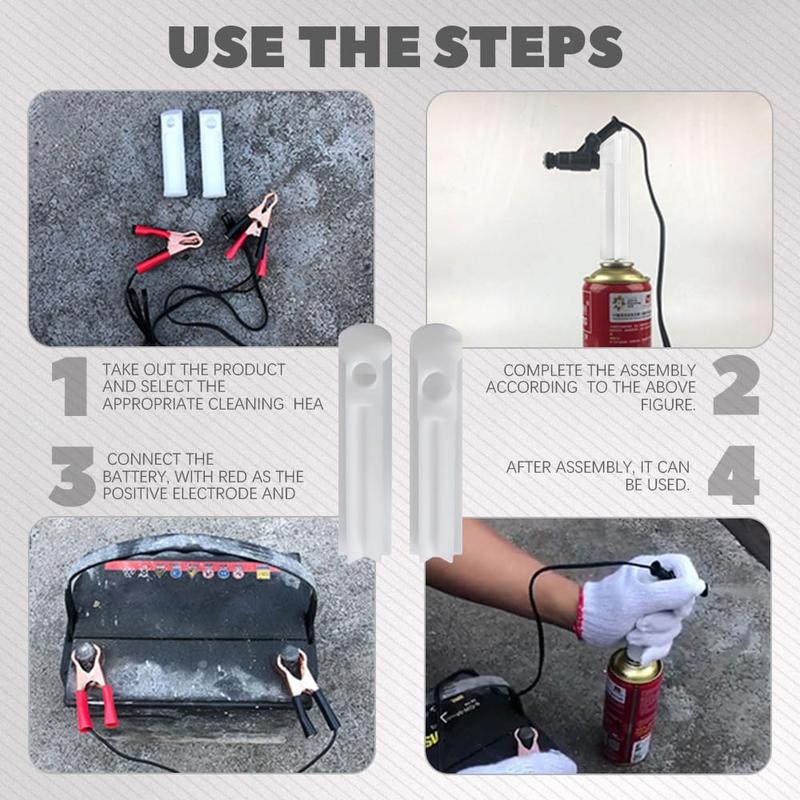 USE THE STEPS

1 TAKE OUT THE PRODUCT AND SELECT THE APPROPRIATE CLEANING HEA

COMPLETE THE ASSEMBLY ACCORDING TO THE ABOVE FIGURE. 2

3 CONNECT THE BATTERY, WITH RED AS THE POSITIVE ELECTRODE AND

AFTER ASSEMBLY, IT CAN BE USED. 4