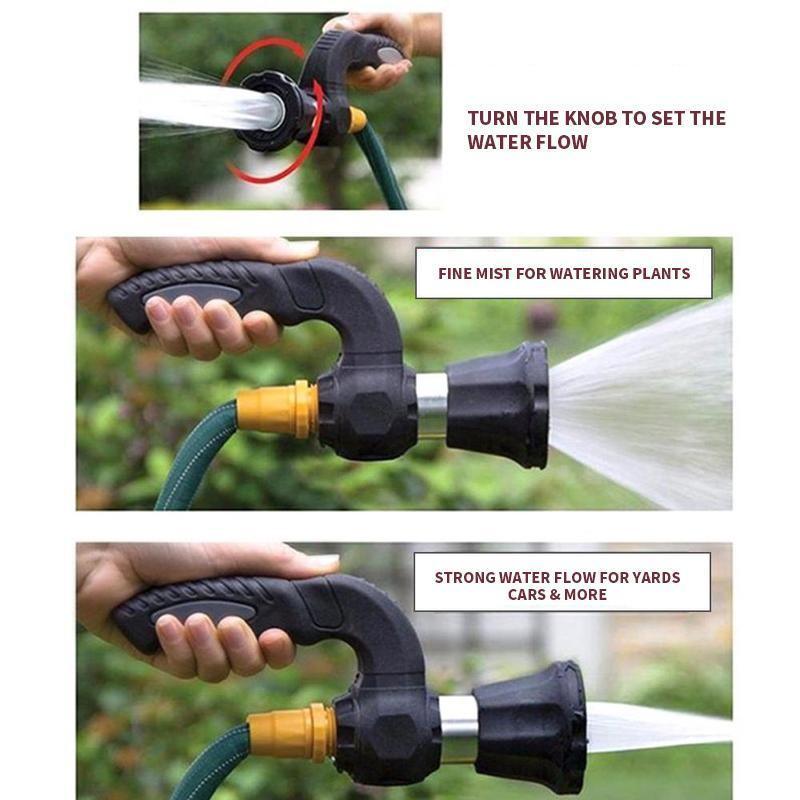 TURN THE KNOB TO SET THE WATER FLOW

FINE MIST FOR WATERING PLANTS

STRONG WATER FLOW FOR YARDS CARS & MORE