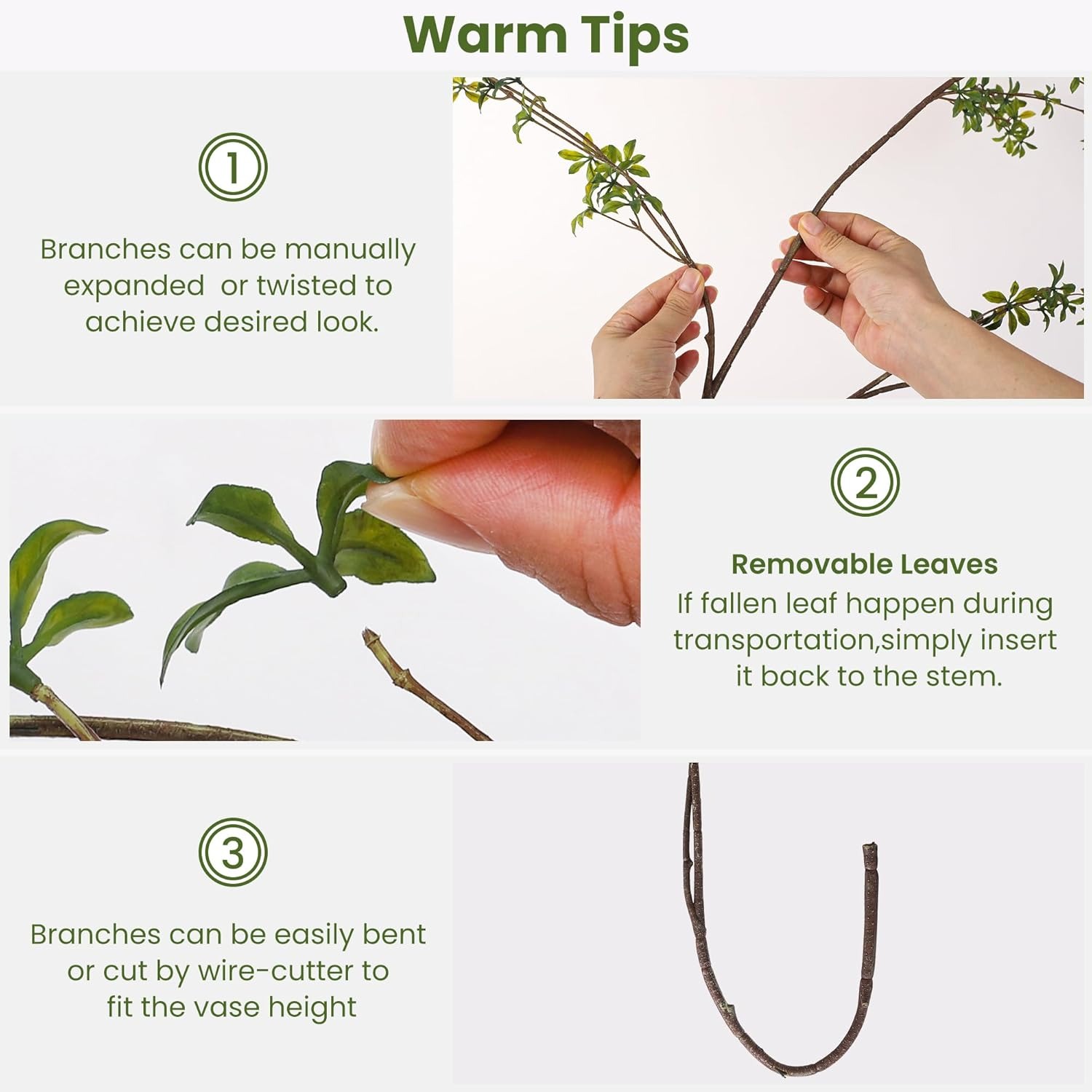 Warm Tips

1

Branches can be manually expanded  or twisted to achieve desired look.

2

Removable Leaves
If fallen leaf happen during transportation,simply insert it back to the stem.

3

Branches can be easily bent or cut by wire-cutter to fit the vase height